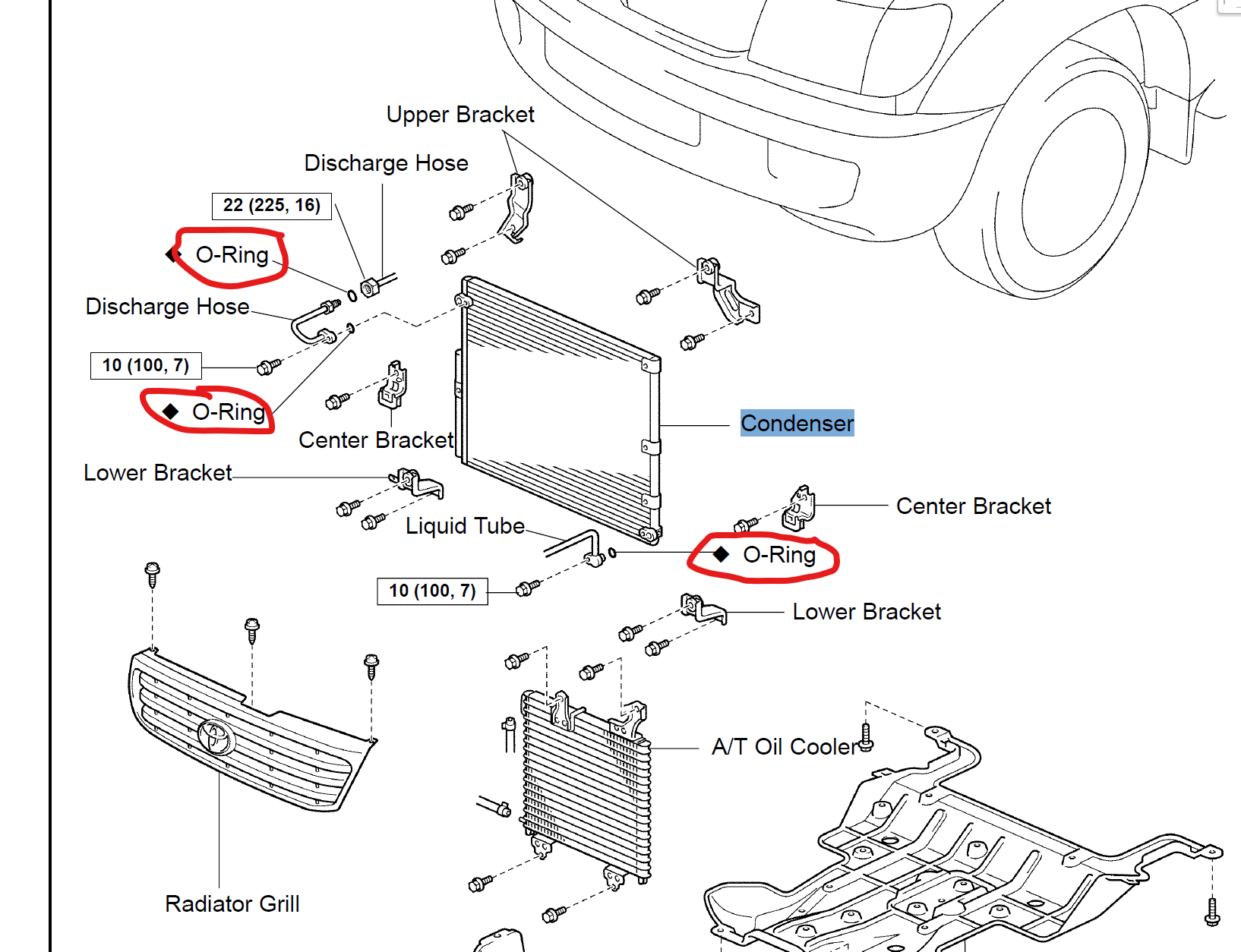 Upper Bracket

Discharge Hose

22 (225, 16)

◆ O-Ring

Discharge Hose

10 (100, 7)

◆ O-Ring

Center Bracket

Condenser

Lower Bracket

Center Bracket

Liquid Tube

◆ O-Ring

10 (100, 7)

Lower Bracket

A/T Oil Cooler

Radiator Grill