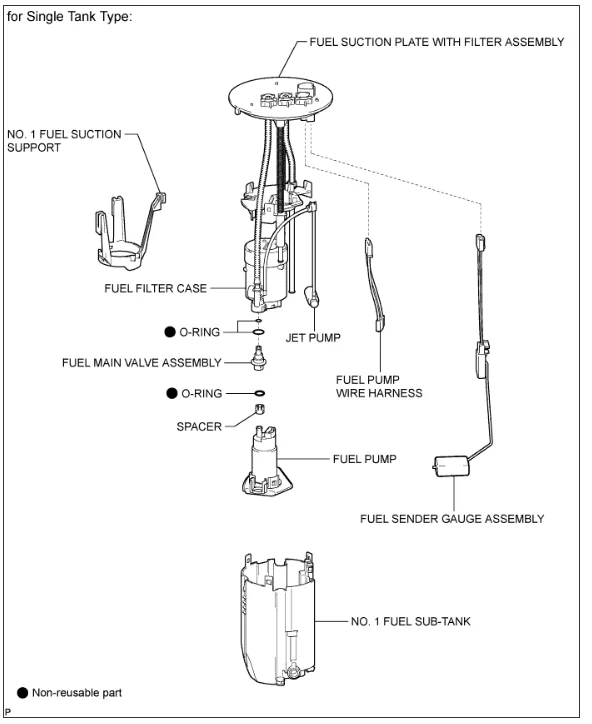 for Single Tank Type:

FUEL SUCTION PLATE WITH FILTER ASSEMBLY

NO. 1 FUEL SUCTION SUPPORT

FUEL FILTER CASE

● O-RING

JET PUMP

FUEL MAIN VALVE ASSEMBLY

FUEL PUMP WIRE HARNESS

● O-RING

SPACER

FUEL PUMP

FUEL SENDER GAUGE ASSEMBLY

NO. 1 FUEL SUB-TANK

● Non-reusable part

P