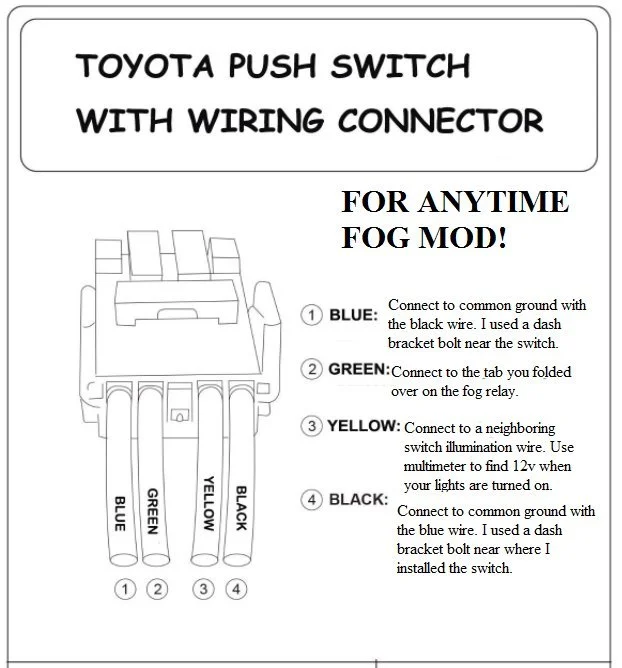 TOYOTA PUSH SWITCH WITH WIRING CONNECTOR

FOR ANYTIME FOG MOD!

BLUE

GREEN

YELLOW

BLACK

① ② ③ ④

① BLUE: Connect to common ground with the black wire. I used a dash bracket bolt near the switch.

② GREEN: Connect to the tab you folded over on the fog relay.

③ YELLOW: Connect to a neighboring switch illumination wire. Use multimeter to find 12v when your lights are turned on.

④ BLACK: Connect to common ground with the blue wire. I used a dash bracket bolt near where I installed the switch.