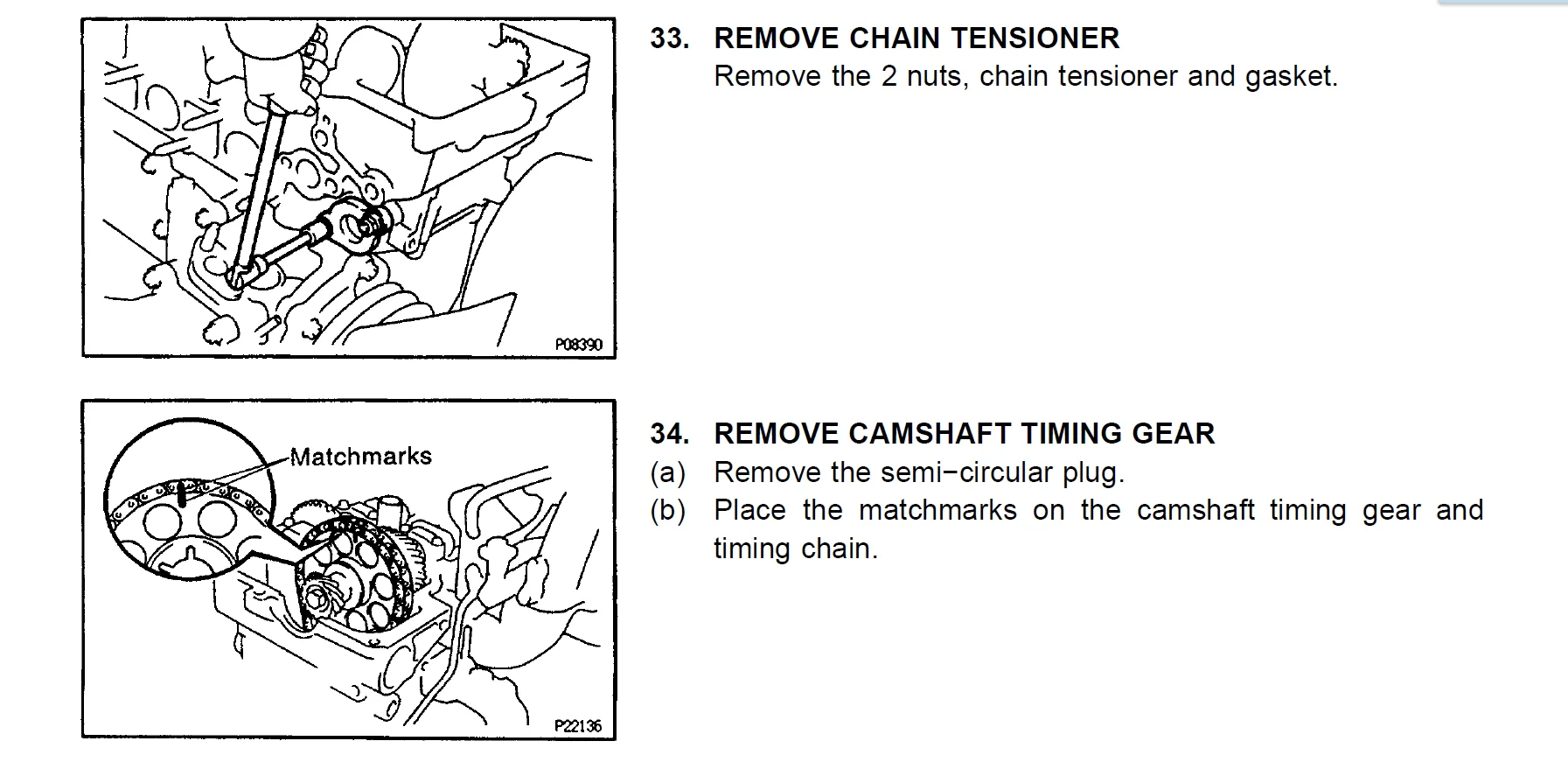 P08390

33. REMOVE CHAIN TENSIONER
Remove the 2 nuts, chain tensioner and gasket.

Matchmarks

P22136

34. REMOVE CAMSHAFT TIMING GEAR
(a) Remove the semi−circular plug.
(b) Place the matchmarks on the camshaft timing gear and timing chain.