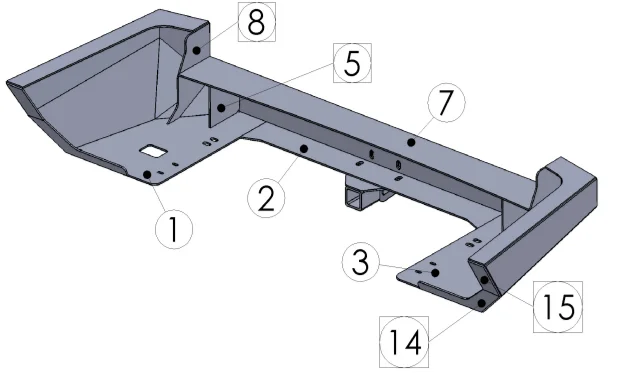 8
5
7
2
1
3
15
14