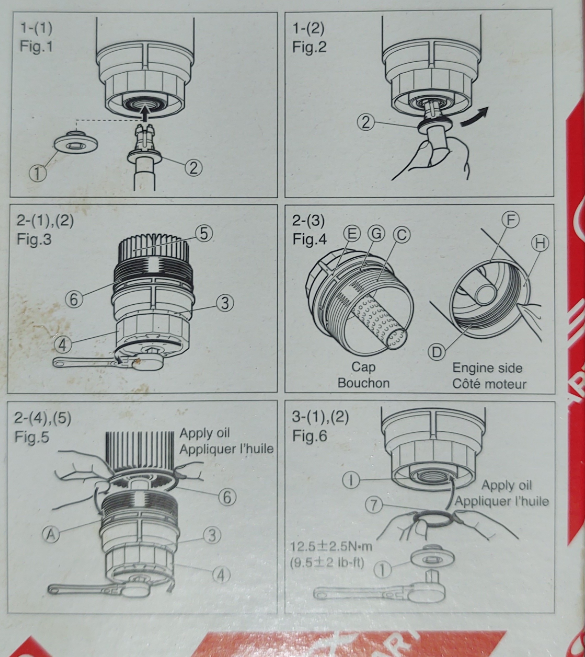 1-(1)
Fig.1

①

②

1-(2)
Fig.2

②

2-(1),(2)
Fig.3

⑤

⑥

③

④

2-(3)
Fig.4

Ⓔ Ⓖ Ⓒ

Ⓕ

Ⓗ

Ⓓ

Cap
Bouchon

Engine side
Côté moteur

2-(4),(5)
Fig.5

Apply oil
Appliquer l'huile

⑥

Ⓐ

③

④

3-(1),(2)
Fig.6

Ⓘ

Apply oil
Appliquer l'huile

⑦

12.5±2.5N•m
(9.5±2 lb-ft)

①