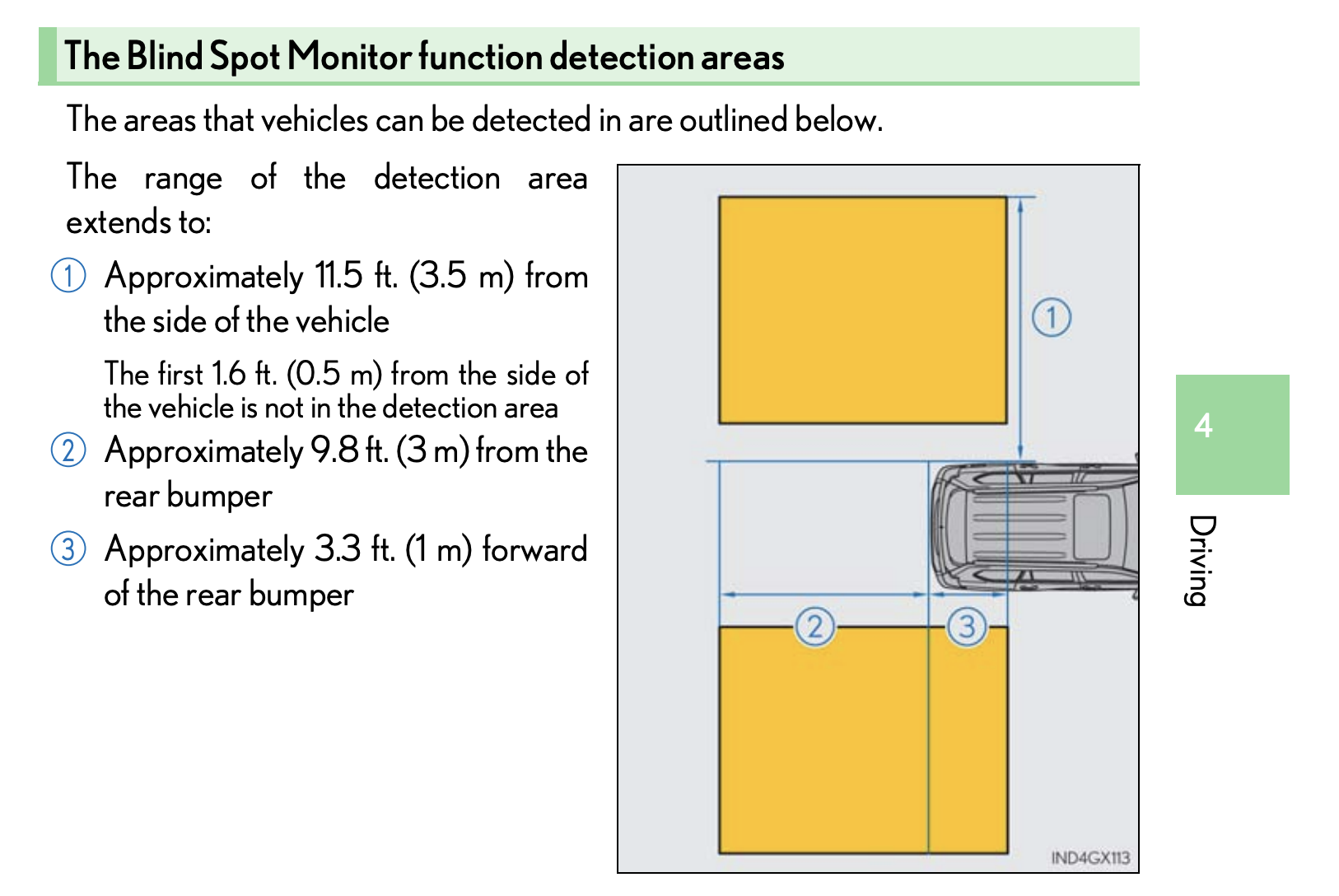 The Blind Spot Monitor function detection areas

The areas that vehicles can be detected in are outlined below.

The range of the detection area extends to:

① Approximately 11.5 ft. (3.5 m) from the side of the vehicle

The first 1.6 ft. (0.5 m) from the side of the vehicle is not in the detection area

② Approximately 9.8 ft. (3 m) from the rear bumper

③ Approximately 3.3 ft. (1 m) forward of the rear bumper

①

②

③

IND4GX113

4

Driving