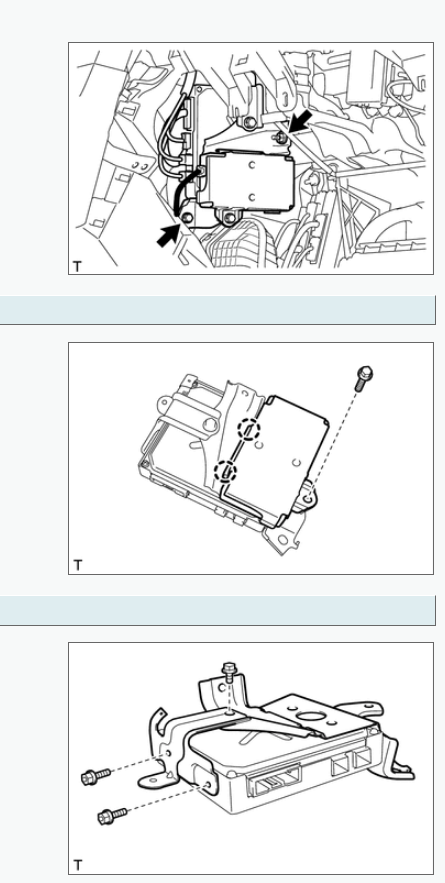 T

T

T