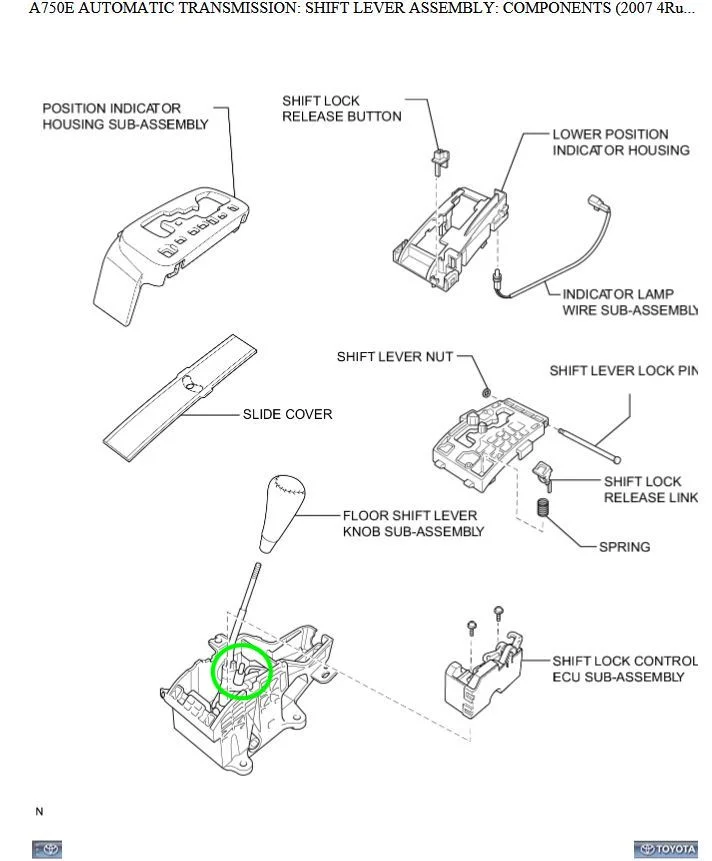 A750E AUTOMATIC TRANSMISSION: SHIFT LEVER ASSEMBLY: COMPONENTS (2007 4Ru...

POSITION INDICATOR HOUSING SUB-ASSEMBLY

SHIFT LOCK RELEASE BUTTON

LOWER POSITION INDICATOR HOUSING

INDICATOR LAMP WIRE SUB-ASSEMBLY

SHIFT LEVER NUT

SHIFT LEVER LOCK PIN

SLIDE COVER

SHIFT LOCK RELEASE LINK

FLOOR SHIFT LEVER KNOB SUB-ASSEMBLY

SPRING

SHIFT LOCK CONTROL ECU SUB-ASSEMBLY

N

TOYOTA