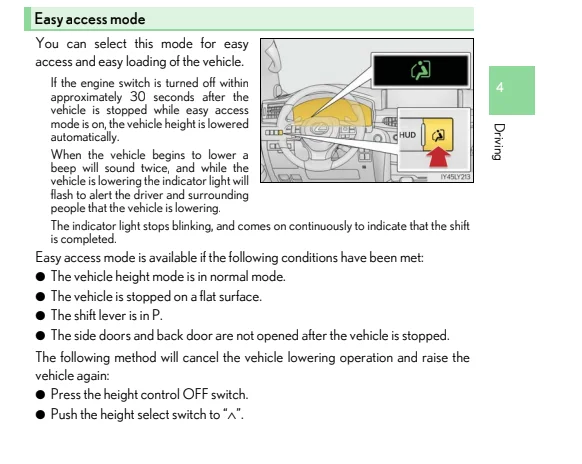 Easy access mode

You can select this mode for easy access and easy loading of the vehicle.

If the engine switch is turned off within approximately 30 seconds after the vehicle is stopped while easy access mode is on, the vehicle height is lowered automatically.

When the vehicle begins to lower a beep will sound twice, and while the vehicle is lowering the indicator light will flash to alert the driver and surrounding people that the vehicle is lowering.

HUD

IY45LY213

4

Driving

The indicator light stops blinking, and comes on continuously to indicate that the shift is completed.

Easy access mode is available if the following conditions have been met:

● The vehicle height mode is in normal mode.

● The vehicle is stopped on a flat surface.

● The shift lever is in P.

● The side doors and back door are not opened after the vehicle is stopped.

The following method will cancel the vehicle lowering operation and raise the vehicle again:

● Press the height control OFF switch.

● Push the height select switch to "∧".