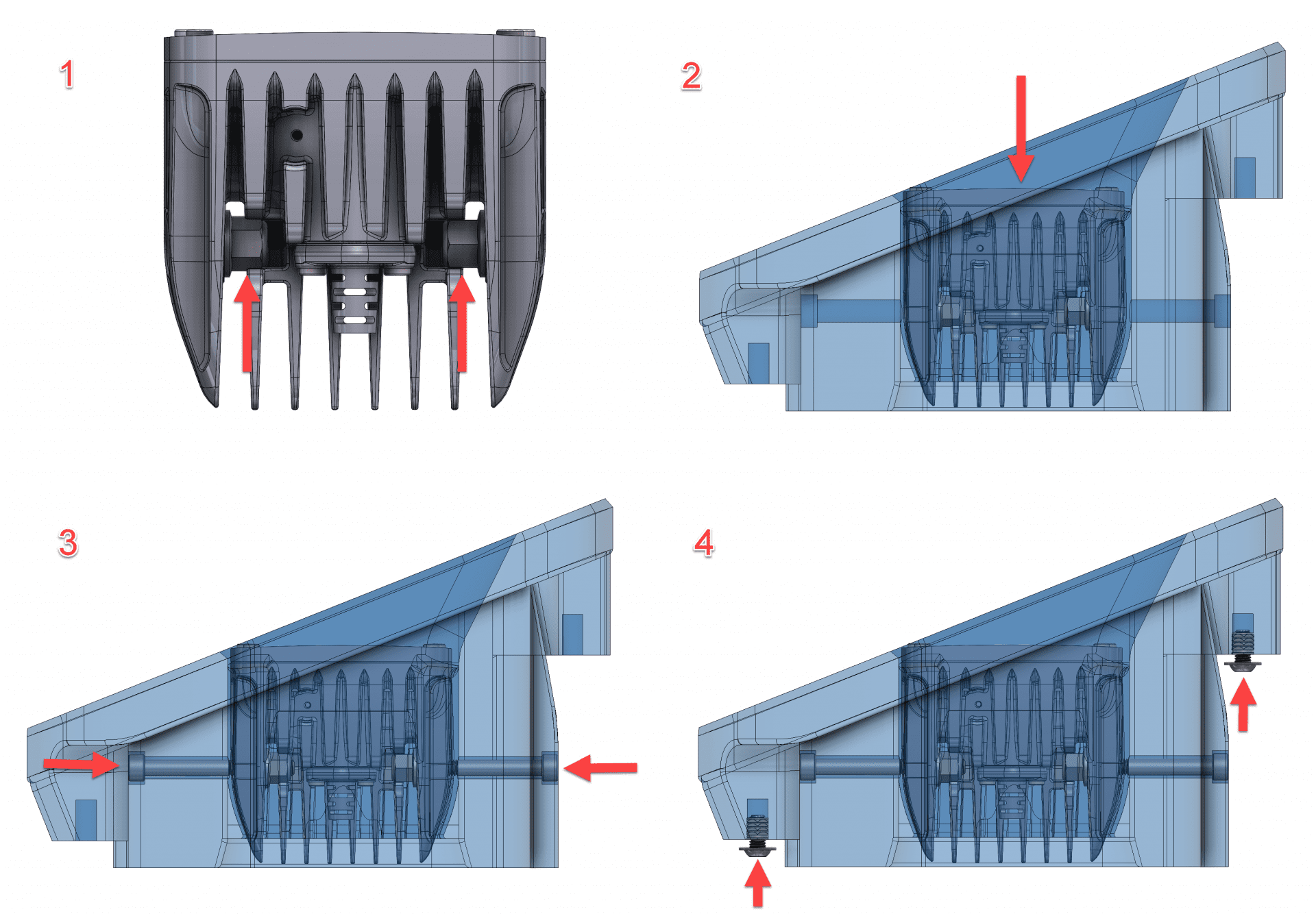 1

2

3

4