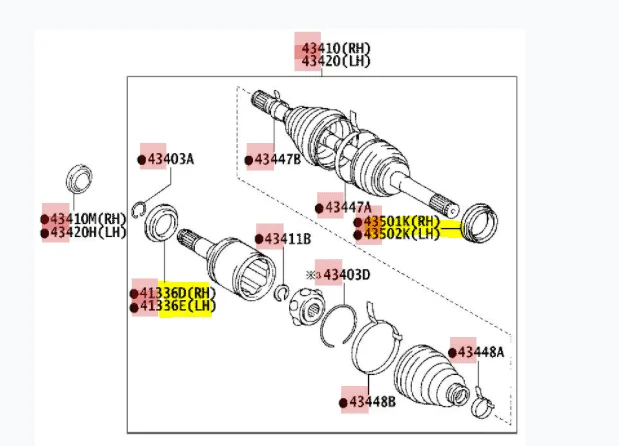 43410(RH)
43420(LH)

43403A

43447B

43410M(RH)
43420H(LH)

43447A

43501K(RH)
43502K(LH)

43411B

※3 43403D

41336D(RH)
41336E(LH)

43448A

43448B