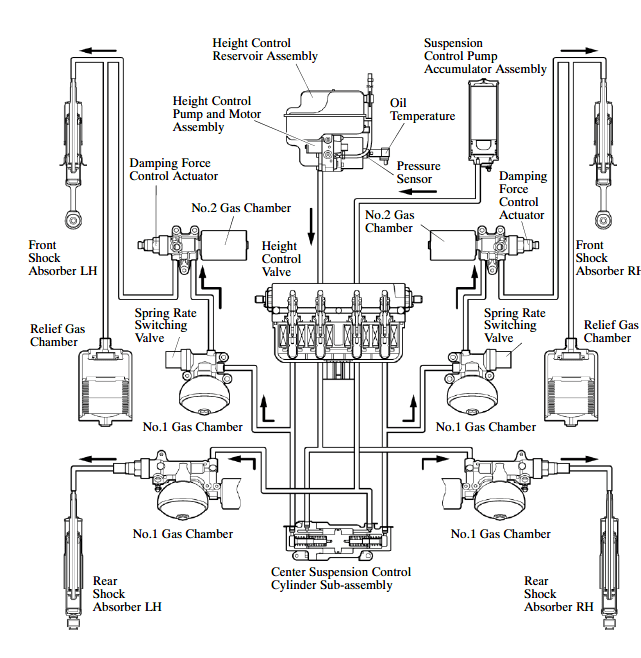 Height Control Reservoir Assembly

Suspension Control Pump Accumulator Assembly

Height Control Pump and Motor Assembly

Oil Temperature

Pressure Sensor

Damping Force Control Actuator

Damping Force Control Actuator

No.2 Gas Chamber

No.2 Gas Chamber

Height Control Valve

Front Shock Absorber LH

Front Shock Absorber RH

Spring Rate Switching Valve

Spring Rate Switching Valve

Relief Gas Chamber

Relief Gas Chamber

No.1 Gas Chamber

No.1 Gas Chamber

No.1 Gas Chamber

No.1 Gas Chamber

Center Suspension Control Cylinder Sub-assembly

Rear Shock Absorber LH

Rear Shock Absorber RH