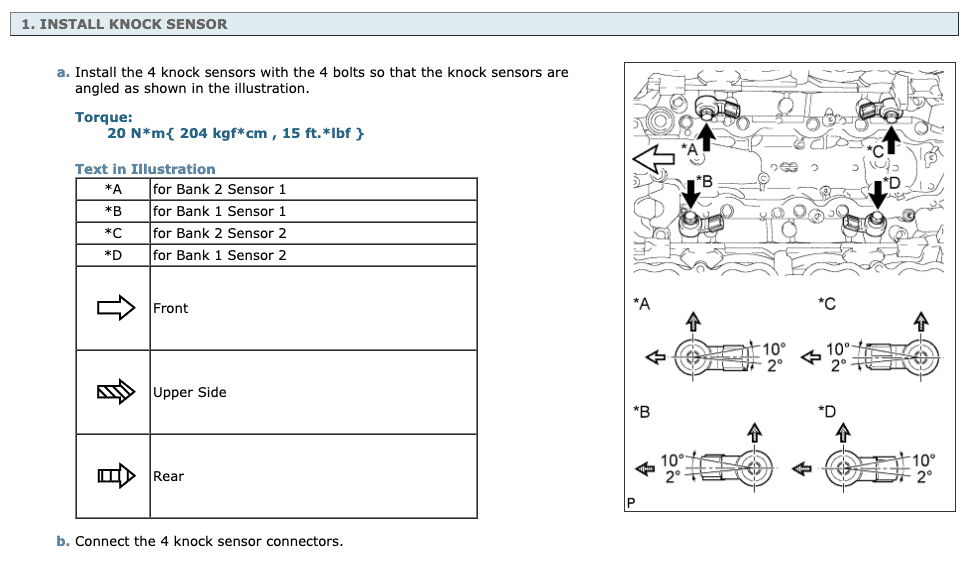 1. INSTALL KNOCK SENSOR

a. Install the 4 knock sensors with the 4 bolts so that the knock sensors are angled as shown in the illustration.

Torque:
20 N*m{ 204 kgf*cm , 15 ft.*lbf }

Text in Illustration

| *A | for Bank 2 Sensor 1 |
|---|---|
| *B | for Bank 1 Sensor 1 |
| *C | for Bank 2 Sensor 2 |
| *D | for Bank 1 Sensor 2 |
|  | Front |
|  | Upper Side |
|  | Rear |

*A
*C
*B
*D

*A
10°
2°
*C
10°
2°
*B
10°
2°
*D
10°
2°
P

b. Connect the 4 knock sensor connectors.