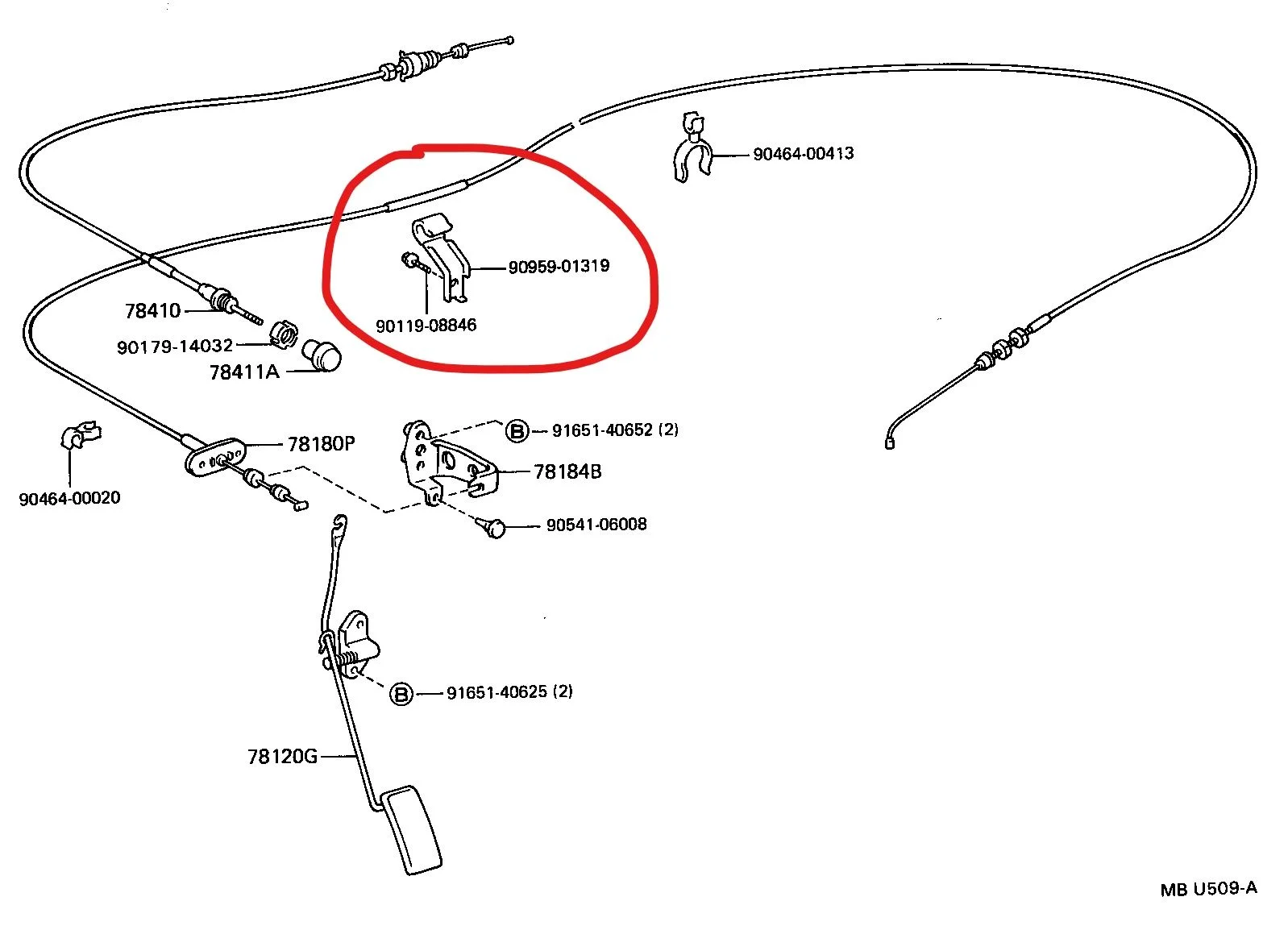 90464-00413

90959-01319

90119-08846

78410

90179-14032

78411A

B 91651-40652 (2)

78180P

78184B

90464-00020

90541-06008

B 91651-40625 (2)

78120G

MB U509-A