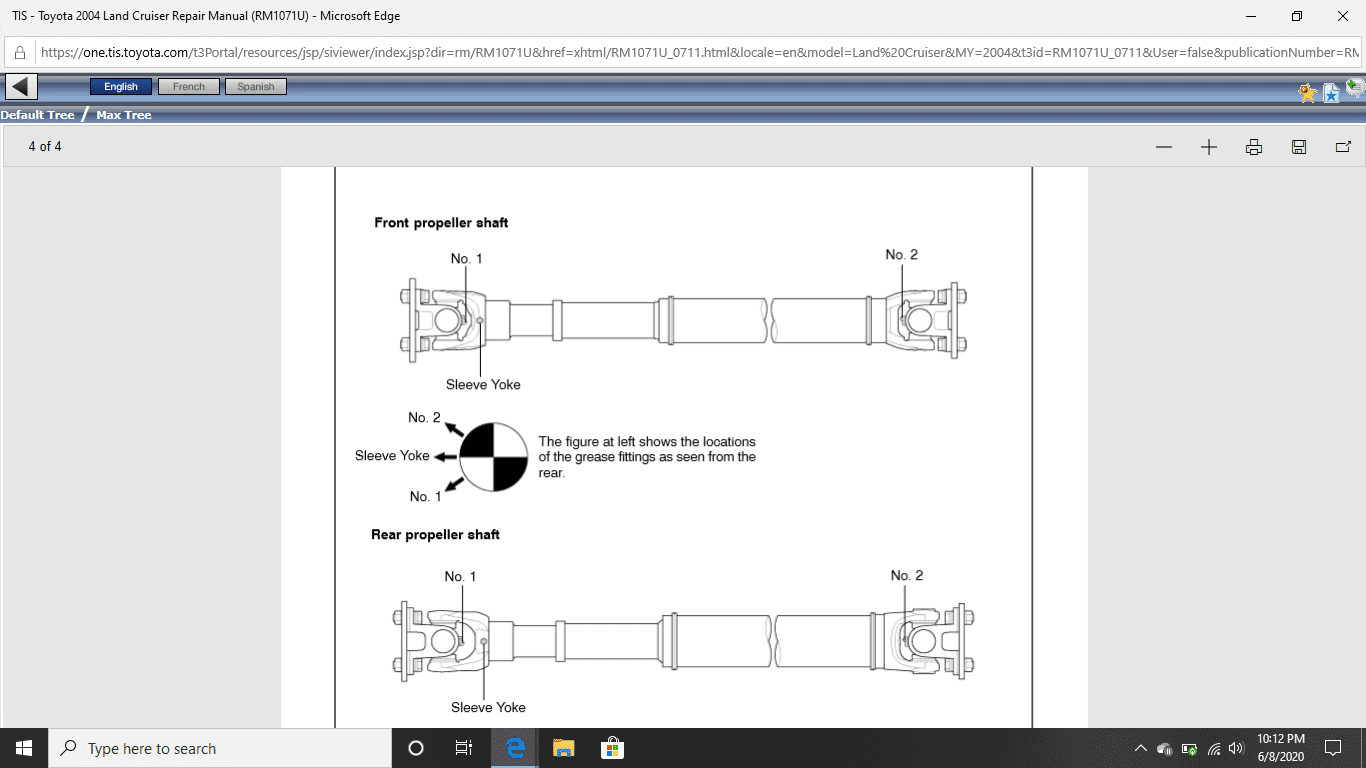 TIS - Toyota 2004 Land Cruiser Repair Manual (RM1071U) - Microsoft Edge

https://one.tis.toyota.com/t3Portal/resources/jsp/siviewer/index.jsp?dir=rm/RM1071U&href=xhtml/RM1071U_0711.html&locale=en&model=Land%20Cruiser&MY=2004&t3id=RM1071U_0711&User=false&publicationNumber=RM

English French Spanish

Default Tree / Max Tree

4 of 4

Front propeller shaft

No. 1

No. 2

Sleeve Yoke

No. 2

Sleeve Yoke

No. 1

The figure at left shows the locations of the grease fittings as seen from the rear.

Rear propeller shaft

No. 1

No. 2

Sleeve Yoke

Type here to search

10:12 PM
6/8/2020