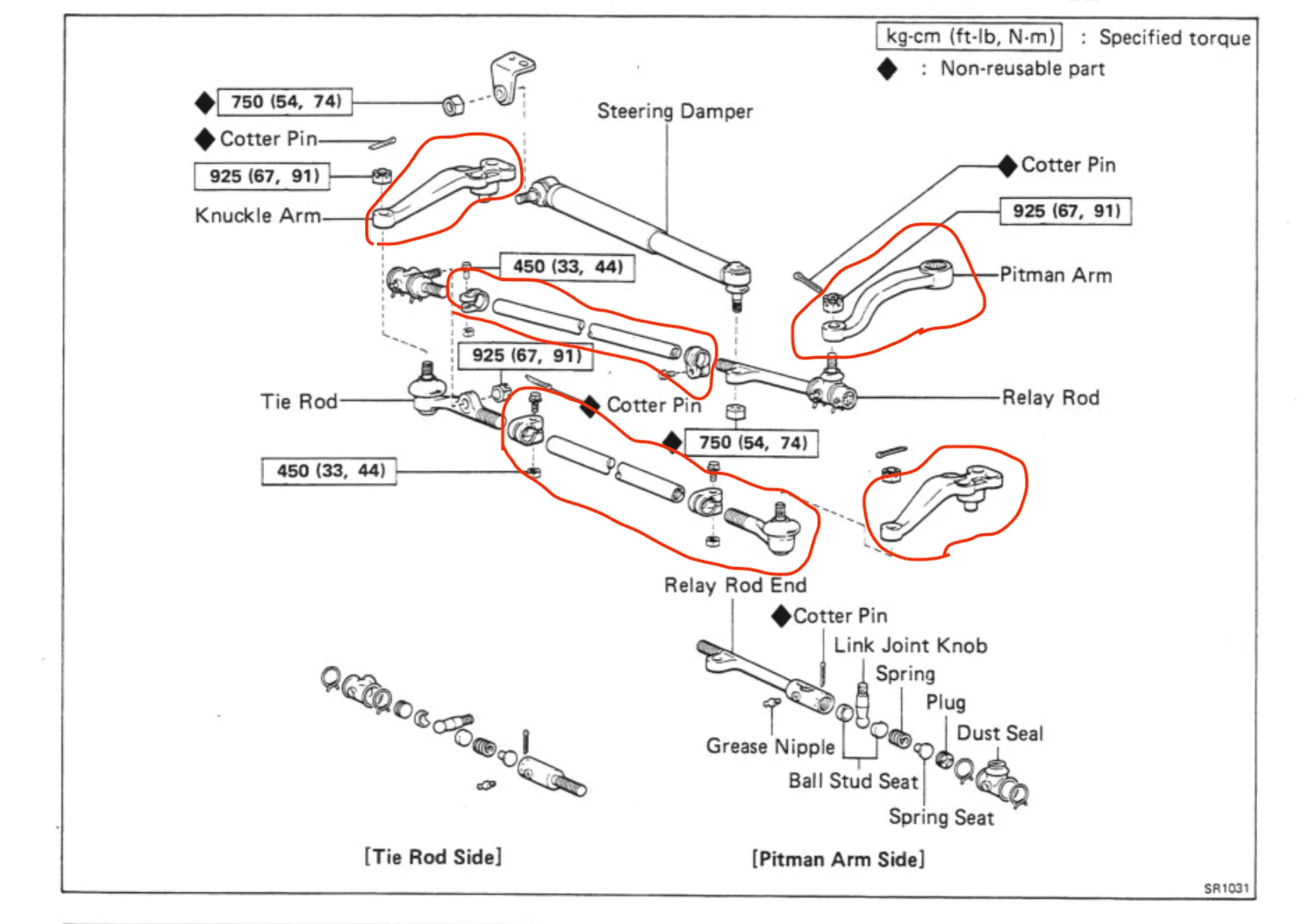 kg-cm (ft-lb, N·m) : Specified torque
◆ : Non-reusable part

◆ 750 (54, 74)
◆ Cotter Pin
925 (67, 91)
Knuckle Arm
Steering Damper
◆ Cotter Pin
925 (67, 91)
Pitman Arm
450 (33, 44)
925 (67, 91)
Tie Rod
◆ Cotter Pin
Relay Rod
◆ 750 (54, 74)
450 (33, 44)
Relay Rod End
◆ Cotter Pin
Link Joint Knob
Spring
Plug
Dust Seal
Grease Nipple
Ball Stud Seat
Spring Seat
[Tie Rod Side]
[Pitman Arm Side]
SR1031