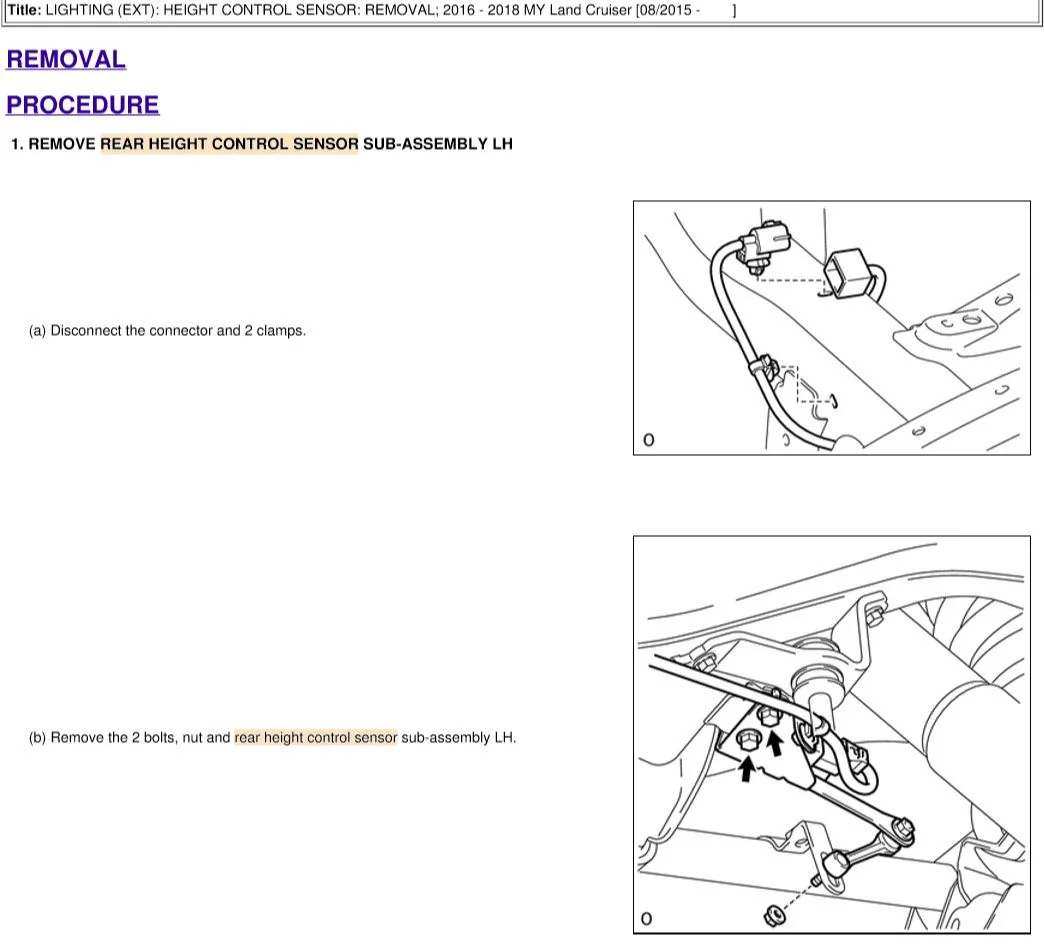 Title: LIGHTING (EXT): HEIGHT CONTROL SENSOR: REMOVAL; 2016 - 2018 MY Land Cruiser [08/2015 - ]

REMOVAL

PROCEDURE

1. REMOVE REAR HEIGHT CONTROL SENSOR SUB-ASSEMBLY LH

(a) Disconnect the connector and 2 clamps.

O

(b) Remove the 2 bolts, nut and rear height control sensor sub-assembly LH.

O