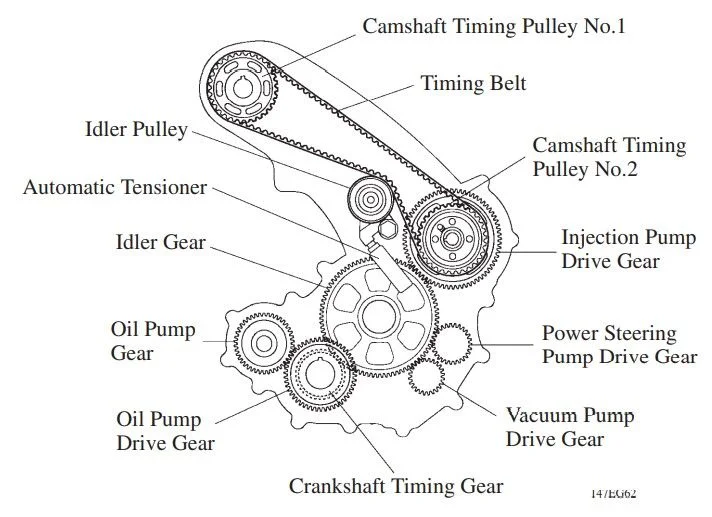 Camshaft Timing Pulley No.1

Timing Belt

Idler Pulley

Camshaft Timing Pulley No.2

Automatic Tensioner

Idler Gear

Injection Pump Drive Gear

Oil Pump Gear

Power Steering Pump Drive Gear

Oil Pump Drive Gear

Vacuum Pump Drive Gear

Crankshaft Timing Gear

147EG62