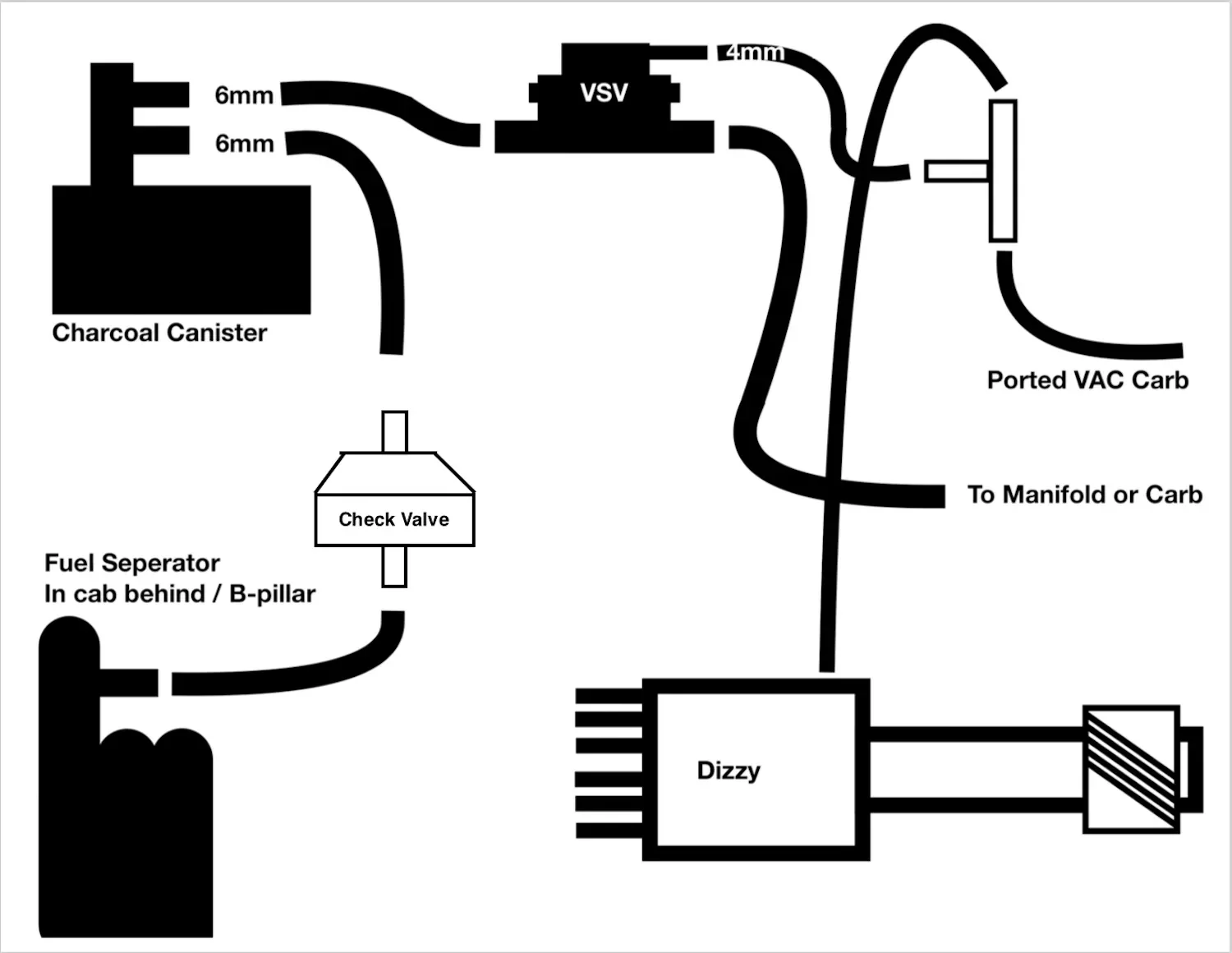 6mm
6mm
VSV
4mm
Charcoal Canister
Ported VAC Carb
Check Valve
To Manifold or Carb
Fuel Seperator
In cab behind / B-pillar
Dizzy