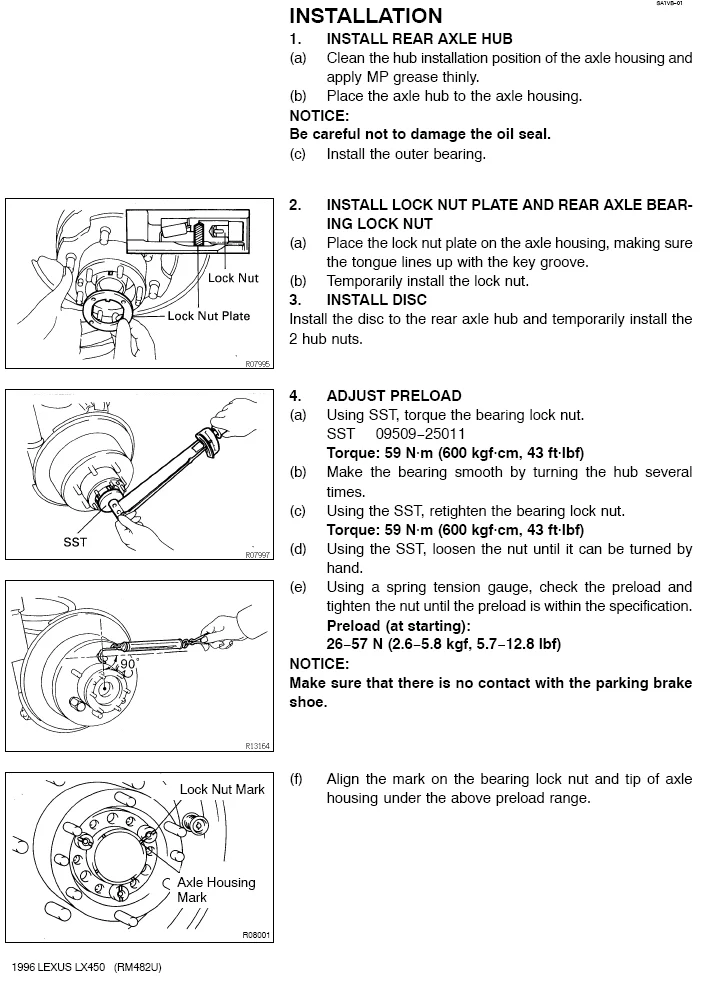 SA1V6–01

INSTALLATION

1. INSTALL REAR AXLE HUB

(a) Clean the hub installation position of the axle housing and apply MP grease thinly.

(b) Place the axle hub to the axle housing.

NOTICE:
Be careful not to damage the oil seal.

(c) Install the outer bearing.

Lock Nut
Lock Nut Plate
R07995

2. INSTALL LOCK NUT PLATE AND REAR AXLE BEARING LOCK NUT

(a) Place the lock nut plate on the axle housing, making sure the tongue lines up with the key groove.

(b) Temporarily install the lock nut.

3. INSTALL DISC

Install the disc to the rear axle hub and temporarily install the 2 hub nuts.

SST
R07997

4. ADJUST PRELOAD

(a) Using SST, torque the bearing lock nut.
SST 09509–25011
Torque: 59 N·m (600 kgf·cm, 43 ft·lbf)

(b) Make the bearing smooth by turning the hub several times.

(c) Using the SST, retighten the bearing lock nut.
Torque: 59 N·m (600 kgf·cm, 43 ft·lbf)

(d) Using the SST, loosen the nut until it can be turned by hand.

90°
R13164

(e) Using a spring tension gauge, check the preload and tighten the nut until the preload is within the specification.
Preload (at starting):
26–57 N (2.6–5.8 kgf, 5.7–12.8 lbf)

NOTICE:
Make sure that there is no contact with the parking brake shoe.

Lock Nut Mark
Axle Housing Mark
R08001

(f) Align the mark on the bearing lock nut and tip of axle housing under the above preload range.

1996 LEXUS LX450 (RM482U)