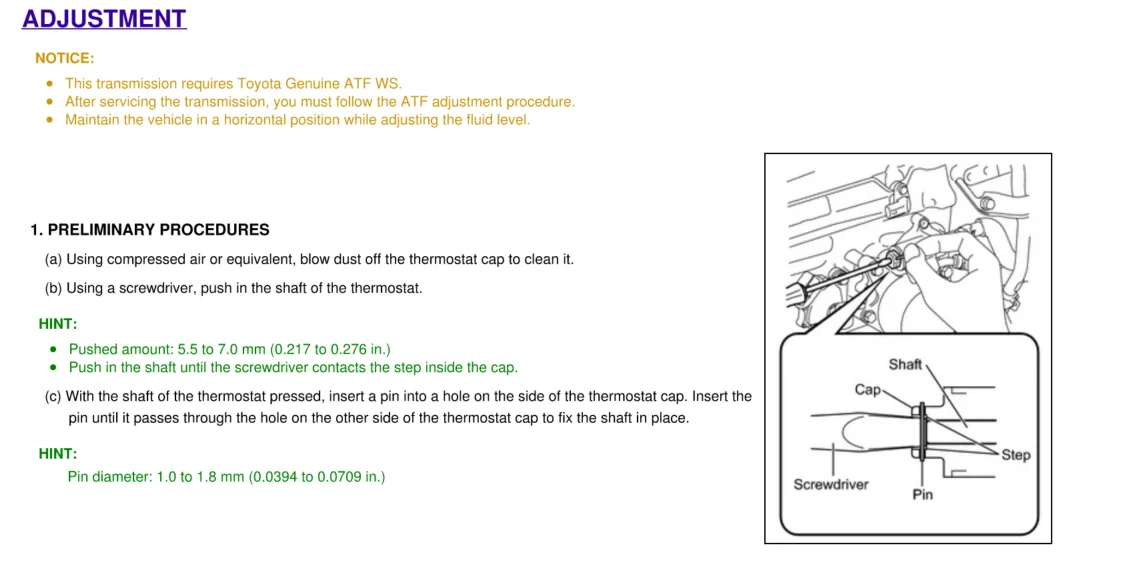 ADJUSTMENT

NOTICE:

- This transmission requires Toyota Genuine ATF WS.
- After servicing the transmission, you must follow the ATF adjustment procedure.
- Maintain the vehicle in a horizontal position while adjusting the fluid level.

1. PRELIMINARY PROCEDURES

(a) Using compressed air or equivalent, blow dust off the thermostat cap to clean it.

(b) Using a screwdriver, push in the shaft of the thermostat.

HINT:

- Pushed amount: 5.5 to 7.0 mm (0.217 to 0.276 in.)
- Push in the shaft until the screwdriver contacts the step inside the cap.

(c) With the shaft of the thermostat pressed, insert a pin into a hole on the side of the thermostat cap. Insert the pin until it passes through the hole on the other side of the thermostat cap to fix the shaft in place.

HINT:

Pin diameter: 1.0 to 1.8 mm (0.0394 to 0.0709 in.)

Shaft
Cap
Step
Screwdriver
Pin