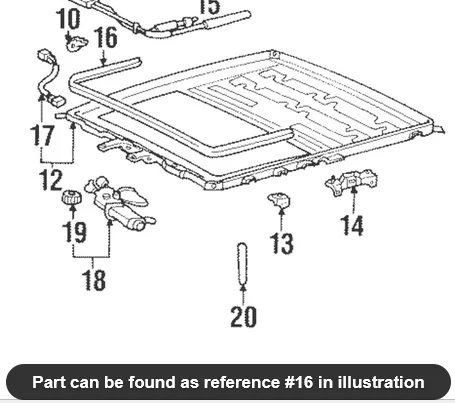 15
10
16
17
12
19
18
13
14
20

Part can be found as reference #16 in illustration