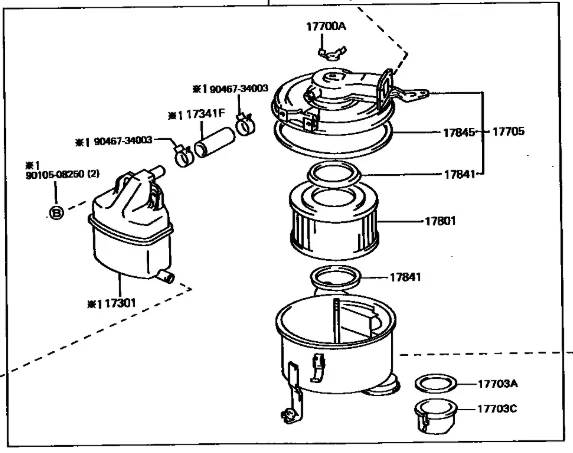 17700A

※1 90467-34003

※1 17341F

※1 90467-34003

※1
90105-08250 (2)

B

17845

17705

17841

17801

17841

※1 17301

17703A

17703C