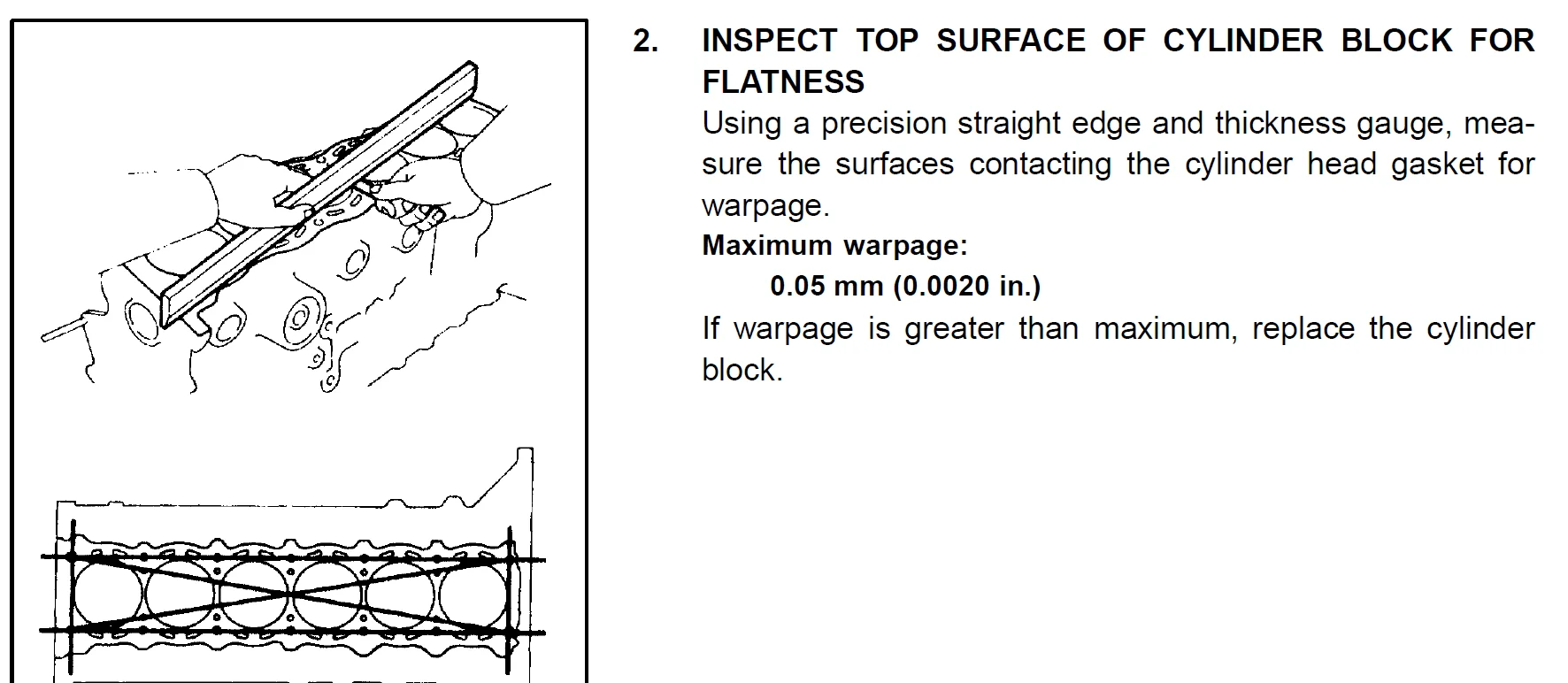 2. INSPECT TOP SURFACE OF CYLINDER BLOCK FOR FLATNESS

Using a precision straight edge and thickness gauge, measure the surfaces contacting the cylinder head gasket for warpage.

Maximum warpage:

0.05 mm (0.0020 in.)

If warpage is greater than maximum, replace the cylinder block.