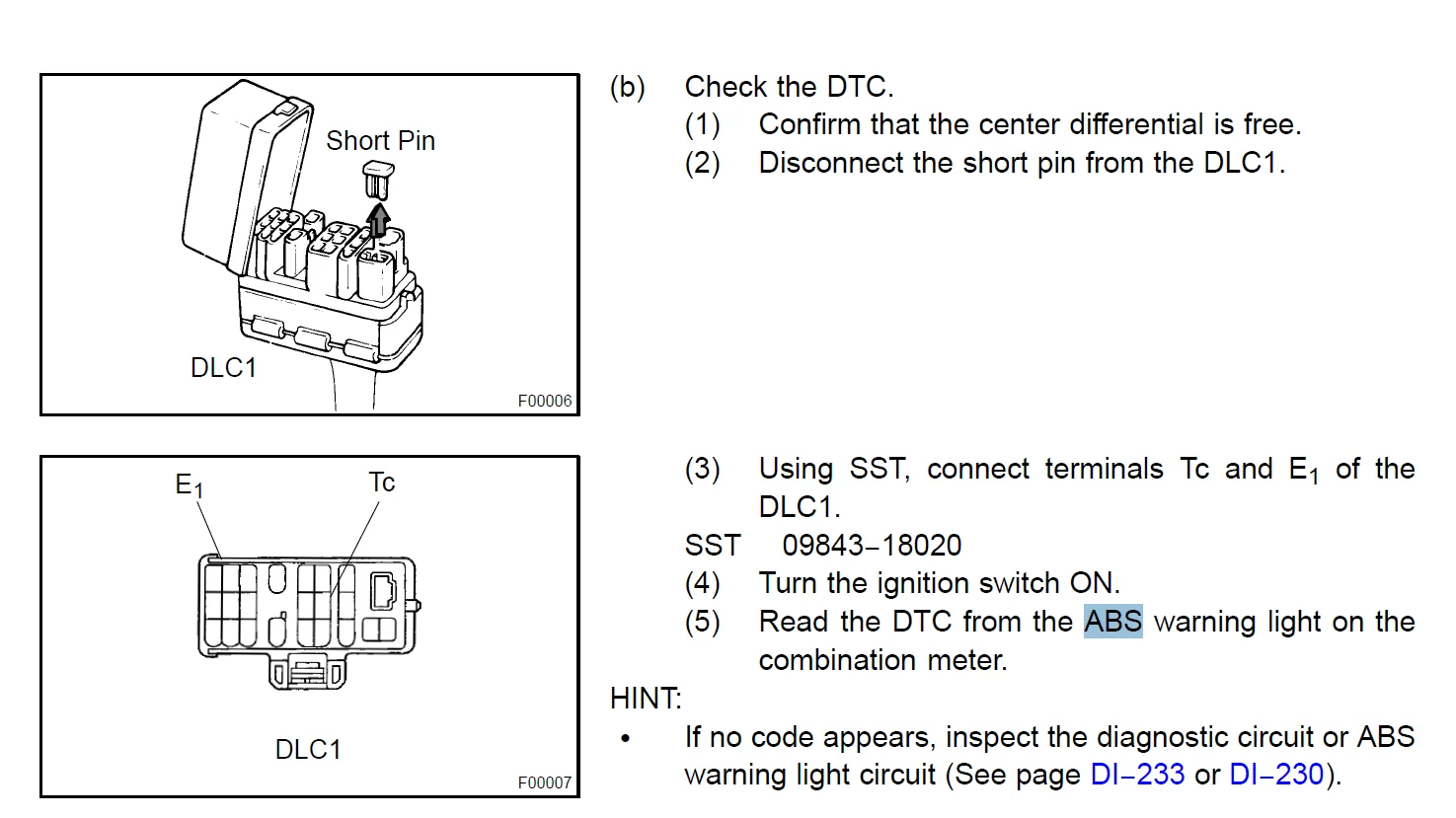 Short Pin

DLC1

F00006

(b) Check the DTC.

(1) Confirm that the center differential is free.

(2) Disconnect the short pin from the DLC1.

$E_1$

Tc

DLC1

F00007

(3) Using SST, connect terminals Tc and $E_1$ of the DLC1.

SST 09843–18020

(4) Turn the ignition switch ON.

(5) Read the DTC from the ABS warning light on the combination meter.

HINT:

• If no code appears, inspect the diagnostic circuit or ABS warning light circuit (See page DI–233 or DI–230).