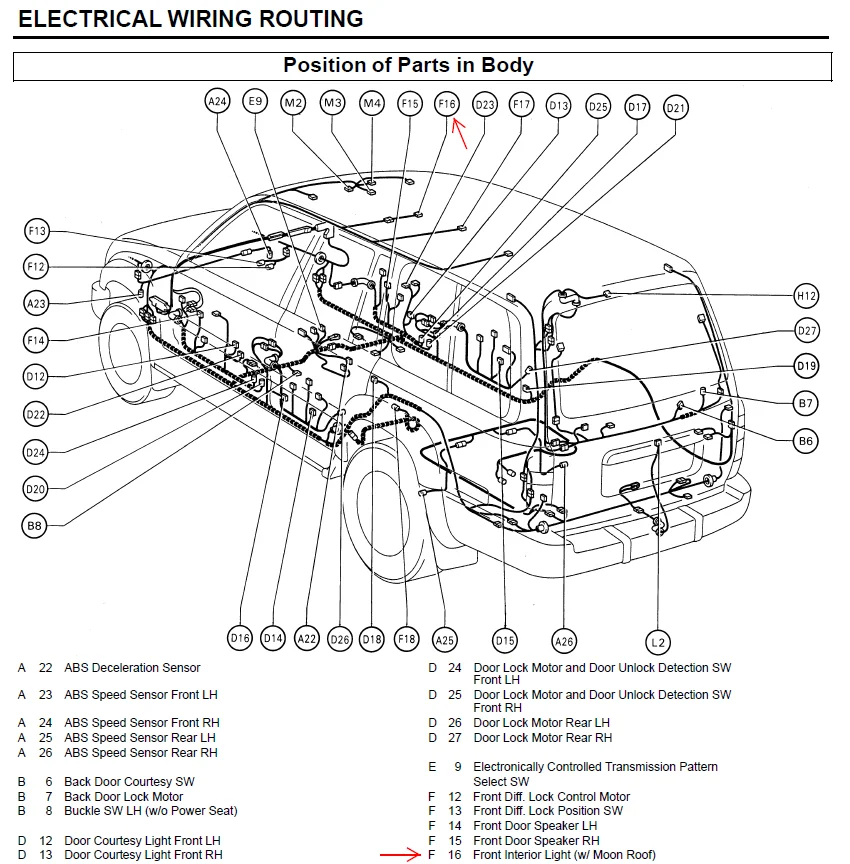 ELECTRICAL WIRING ROUTING

Position of Parts in Body

A24 E9 M2 M3 M4 F15 F16 D23 F17 D13 D25 D17 D21

F13
F12
A23
F14
D12
D22
D24
D20
B8

H12
D27
D19
B7
B6

D16 D14 A22 D26 D18 F18 A25 D15 A26 L2

A 22 ABS Deceleration Sensor
A 23 ABS Speed Sensor Front LH
A 24 ABS Speed Sensor Front RH
A 25 ABS Speed Sensor Rear LH
A 26 ABS Speed Sensor Rear RH

B 6 Back Door Courtesy SW
B 7 Back Door Lock Motor
B 8 Buckle SW LH (w/o Power Seat)

D 12 Door Courtesy Light Front LH
D 13 Door Courtesy Light Front RH

D 24 Door Lock Motor and Door Unlock Detection SW Front LH
D 25 Door Lock Motor and Door Unlock Detection SW Front RH
D 26 Door Lock Motor Rear LH
D 27 Door Lock Motor Rear RH

E 9 Electronically Controlled Transmission Pattern Select SW
F 12 Front Diff. Lock Control Motor
F 13 Front Diff. Lock Position SW
F 14 Front Door Speaker LH
F 15 Front Door Speaker RH
F 16 Front Interior Light (w/ Moon Roof)