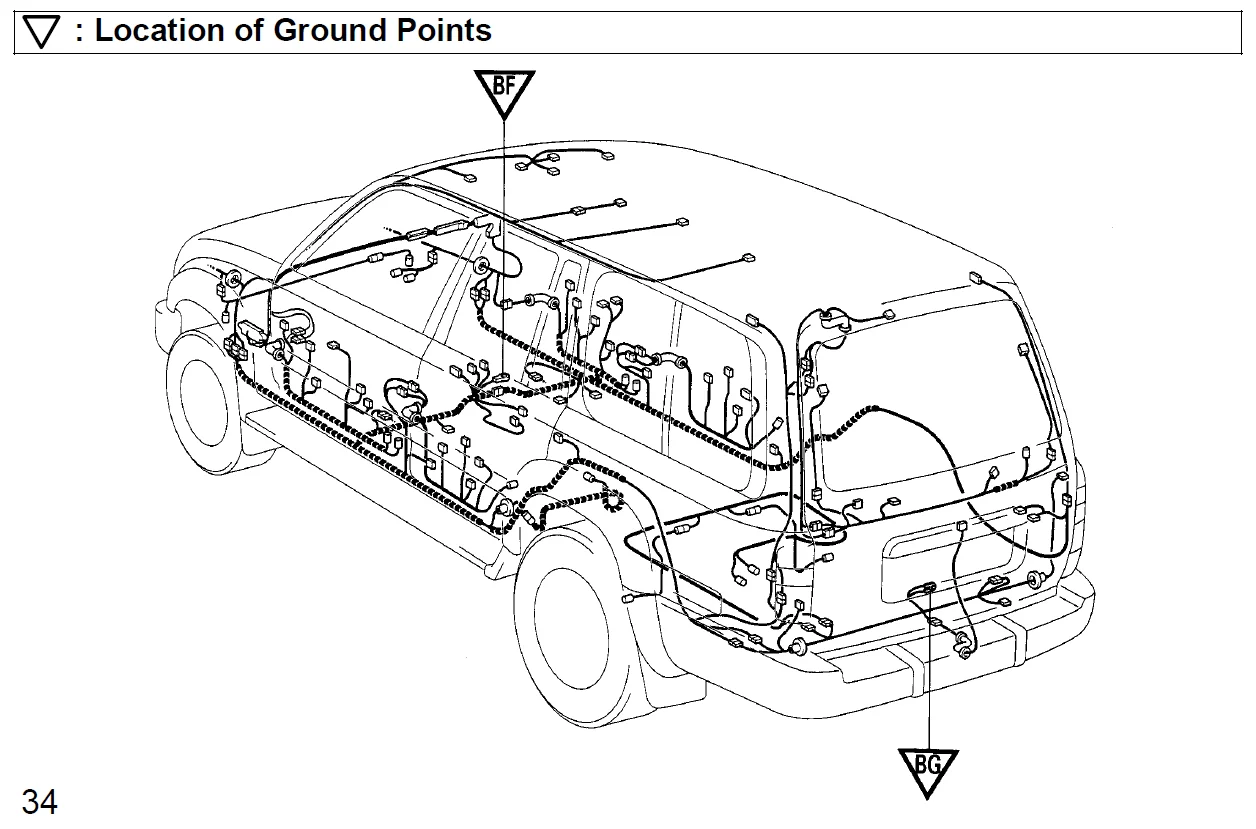 ▽ : Location of Ground Points

BF

BG

34