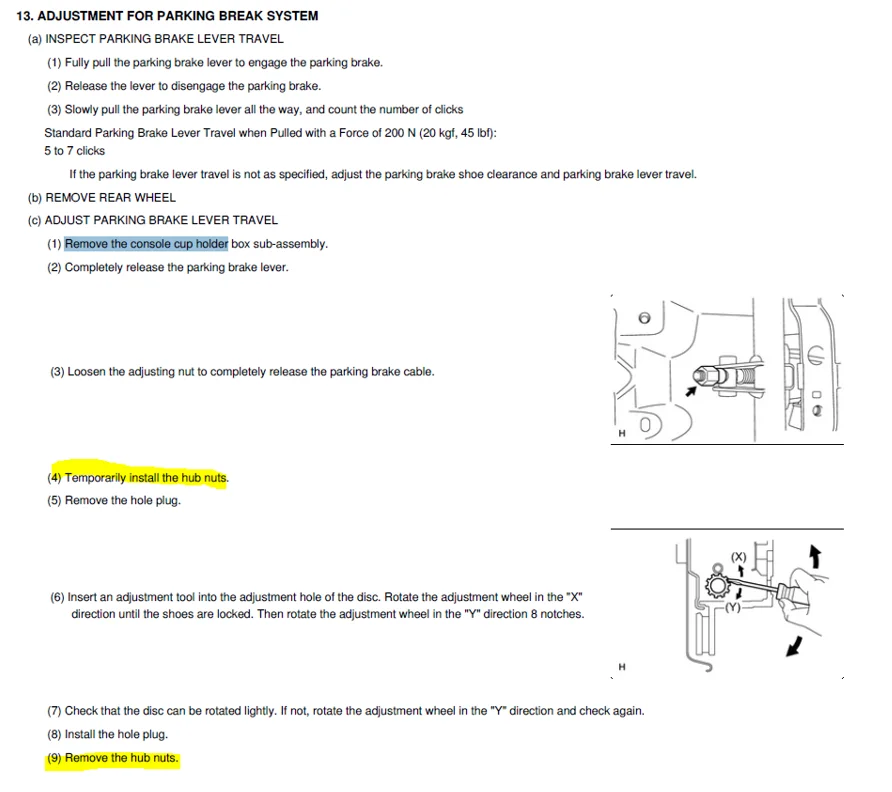 13. ADJUSTMENT FOR PARKING BREAK SYSTEM

(a) INSPECT PARKING BRAKE LEVER TRAVEL

(1) Fully pull the parking brake lever to engage the parking brake.

(2) Release the lever to disengage the parking brake.

(3) Slowly pull the parking brake lever all the way, and count the number of clicks

Standard Parking Brake Lever Travel when Pulled with a Force of 200 N (20 kgf, 45 lbf):
5 to 7 clicks

If the parking brake lever travel is not as specified, adjust the parking brake shoe clearance and parking brake lever travel.

(b) REMOVE REAR WHEEL

(c) ADJUST PARKING BRAKE LEVER TRAVEL

(1) Remove the console cup holder box sub-assembly.

(2) Completely release the parking brake lever.

(3) Loosen the adjusting nut to completely release the parking brake cable.

H

(4) Temporarily install the hub nuts.

(5) Remove the hole plug.

(6) Insert an adjustment tool into the adjustment hole of the disc. Rotate the adjustment wheel in the "X" direction until the shoes are locked. Then rotate the adjustment wheel in the "Y" direction 8 notches.

(X)

(Y)

H

(7) Check that the disc can be rotated lightly. If not, rotate the adjustment wheel in the "Y" direction and check again.

(8) Install the hole plug.

(9) Remove the hub nuts.