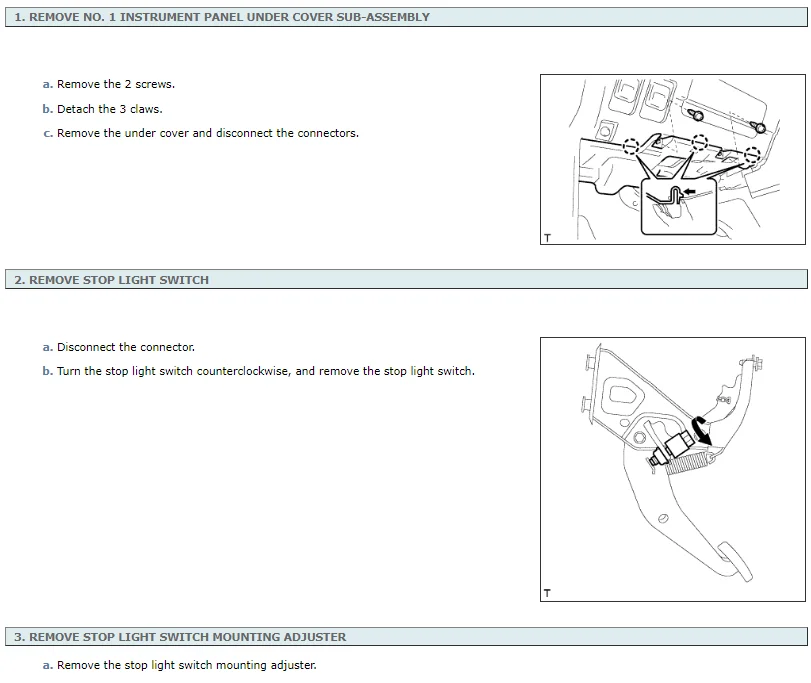 1. REMOVE NO. 1 INSTRUMENT PANEL UNDER COVER SUB-ASSEMBLY

a. Remove the 2 screws.

b. Detach the 3 claws.

c. Remove the under cover and disconnect the connectors.

T

2. REMOVE STOP LIGHT SWITCH

a. Disconnect the connector.

b. Turn the stop light switch counterclockwise, and remove the stop light switch.

T

3. REMOVE STOP LIGHT SWITCH MOUNTING ADJUSTER

a. Remove the stop light switch mounting adjuster.