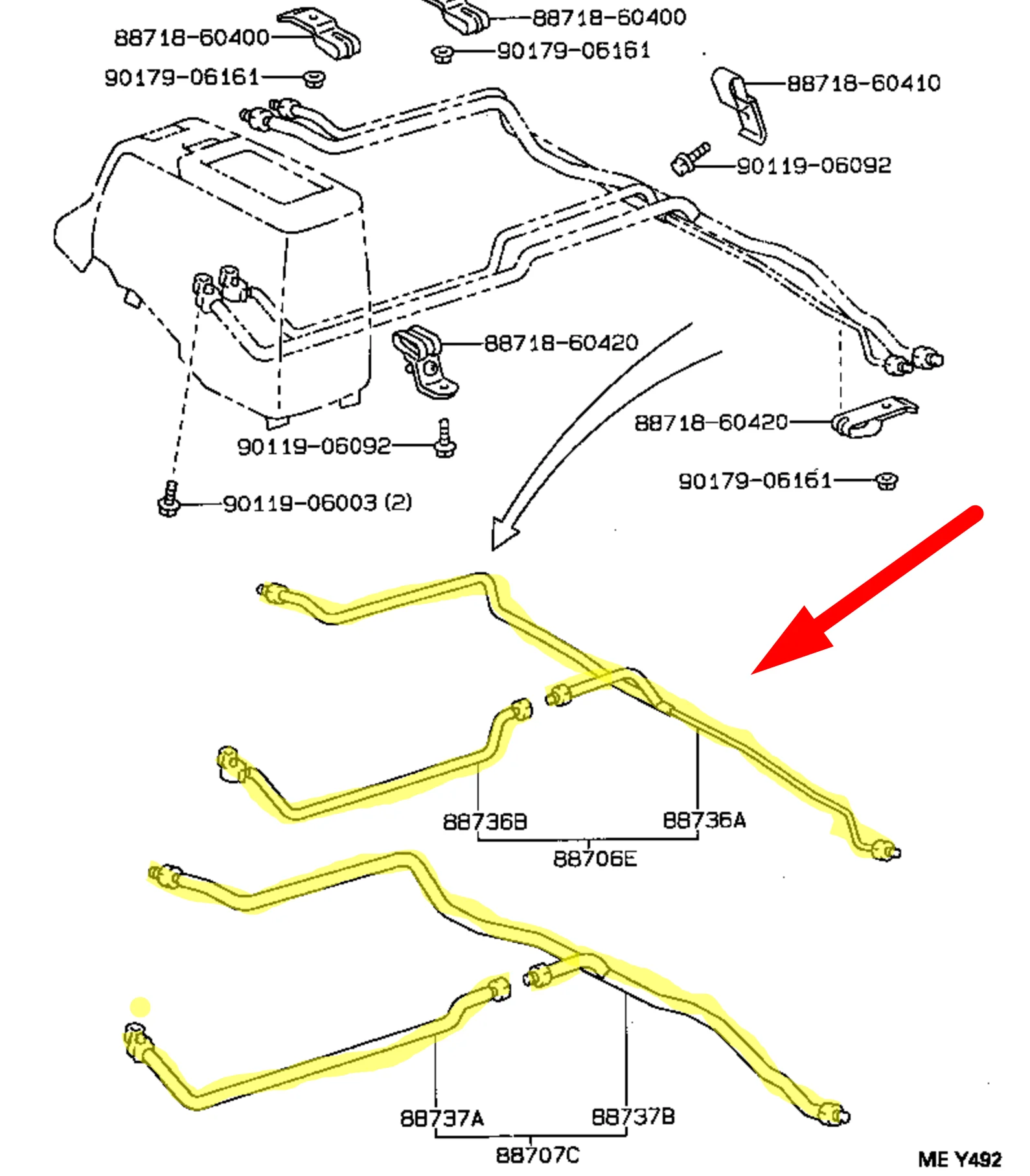 88718-60400
88718-60400
90179-06161
90179-06161
88718-60410
90119-06092
88718-60420
88718-60420
90119-06092
90179-06161
90119-06003 (2)
88736B
88736A
88706E
88737A
88737B
88707C
ME Y492