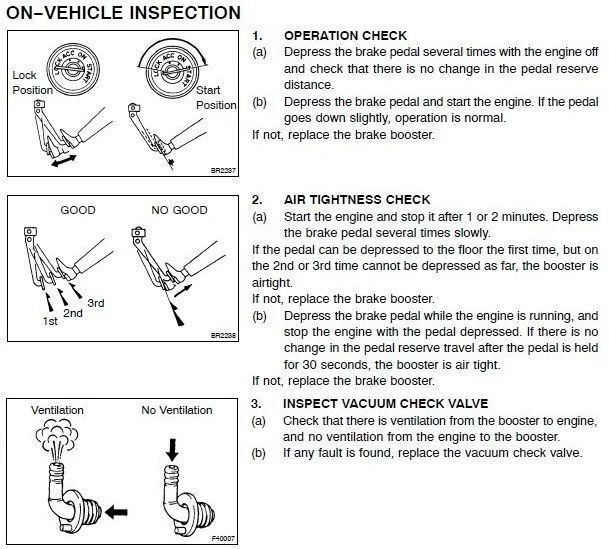 ON–VEHICLE INSPECTION

LOCK ACC ON START

Lock Position

LOCK ACC ON START

Start Position

BR2237

1. OPERATION CHECK

(a) Depress the brake pedal several times with the engine off and check that there is no change in the pedal reserve distance.

(b) Depress the brake pedal and start the engine. If the pedal goes down slightly, operation is normal.

If not, replace the brake booster.

GOOD

NO GOOD

1st

2nd

3rd

BR2238

2. AIR TIGHTNESS CHECK

(a) Start the engine and stop it after 1 or 2 minutes. Depress the brake pedal several times slowly.

If the pedal can be depressed to the floor the first time, but on the 2nd or 3rd time cannot be depressed as far, the booster is airtight.

If not, replace the brake booster.

(b) Depress the brake pedal while the engine is running, and stop the engine with the pedal depressed. If there is no change in the pedal reserve travel after the pedal is held for 30 seconds, the booster is air tight.

If not, replace the brake booster.

Ventilation

No Ventilation

F40007

3. INSPECT VACUUM CHECK VALVE

(a) Check that there is ventilation from the booster to engine, and no ventilation from the engine to the booster.

(b) If any fault is found, replace the vacuum check valve.