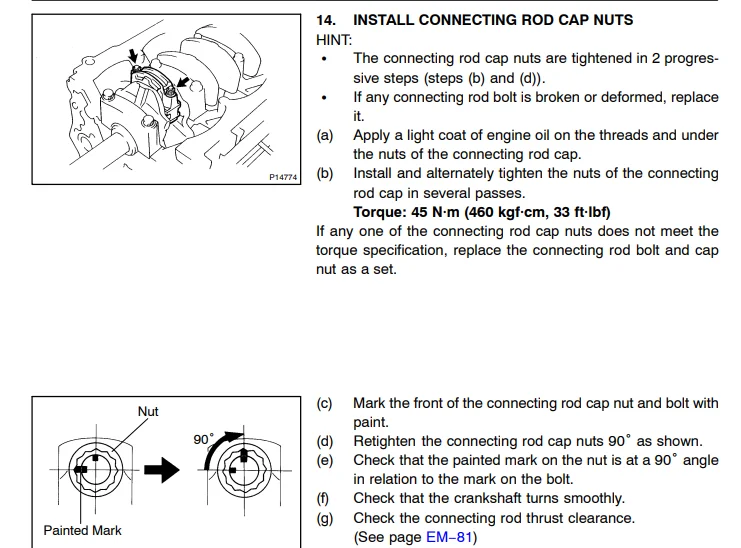 P14774

14. INSTALL CONNECTING ROD CAP NUTS
HINT:
• The connecting rod cap nuts are tightened in 2 progressive steps (steps (b) and (d)).
• If any connecting rod bolt is broken or deformed, replace it.
(a) Apply a light coat of engine oil on the threads and under the nuts of the connecting rod cap.
(b) Install and alternately tighten the nuts of the connecting rod cap in several passes.
Torque: 45 N·m (460 kgf·cm, 33 ft·lbf)
If any one of the connecting rod cap nuts does not meet the torque specification, replace the connecting rod bolt and cap nut as a set.

Nut
90°
Painted Mark

(c) Mark the front of the connecting rod cap nut and bolt with paint.
(d) Retighten the connecting rod cap nuts 90° as shown.
(e) Check that the painted mark on the nut is at a 90° angle in relation to the mark on the bolt.
(f) Check that the crankshaft turns smoothly.
(g) Check the connecting rod thrust clearance.
(See page EM–81)