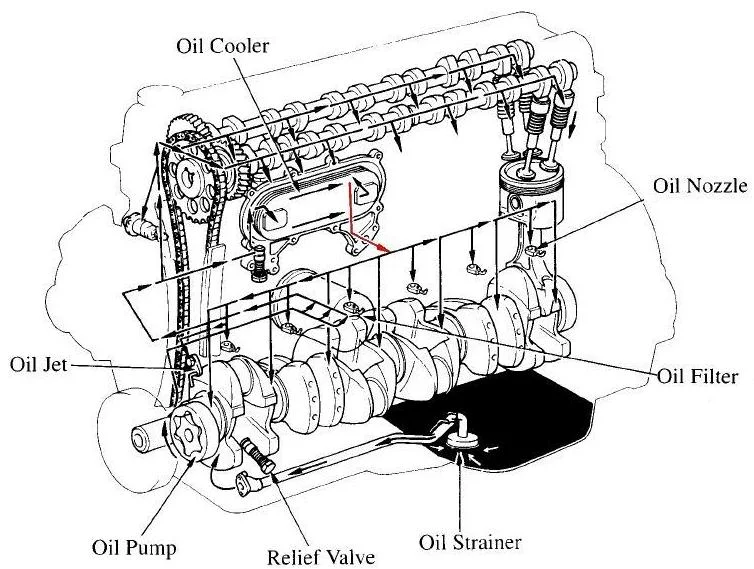 Oil Cooler

Oil Nozzle

Oil Jet

Oil Filter

Oil Pump

Relief Valve

Oil Strainer