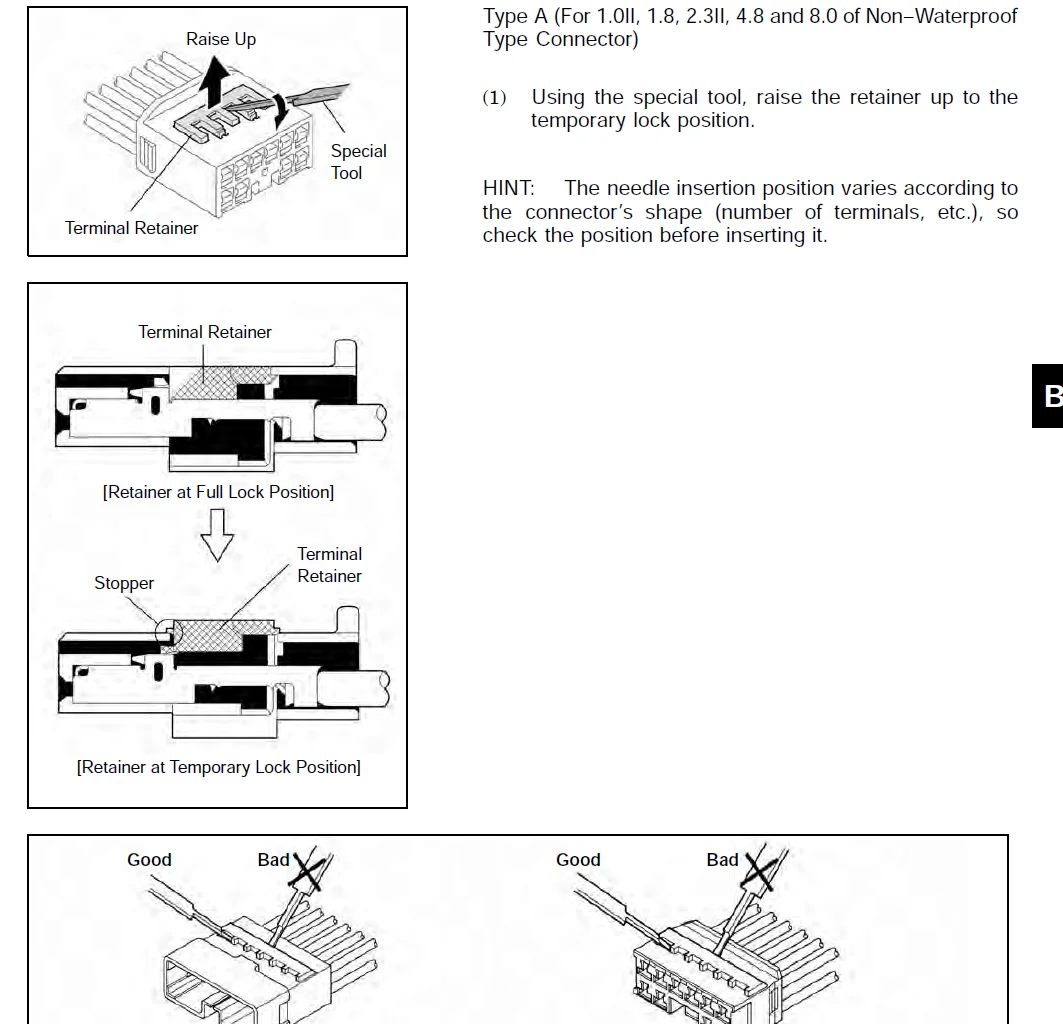 Raise Up

Special Tool

Terminal Retainer

Type A (For 1.0II, 1.8, 2.3II, 4.8 and 8.0 of Non–Waterproof Type Connector)

(1) Using the special tool, raise the retainer up to the temporary lock position.

HINT: The needle insertion position varies according to the connector's shape (number of terminals, etc.), so check the position before inserting it.

Terminal Retainer

[Retainer at Full Lock Position]

Stopper

Terminal Retainer

[Retainer at Temporary Lock Position]

B

Good

Bad

Good

Bad