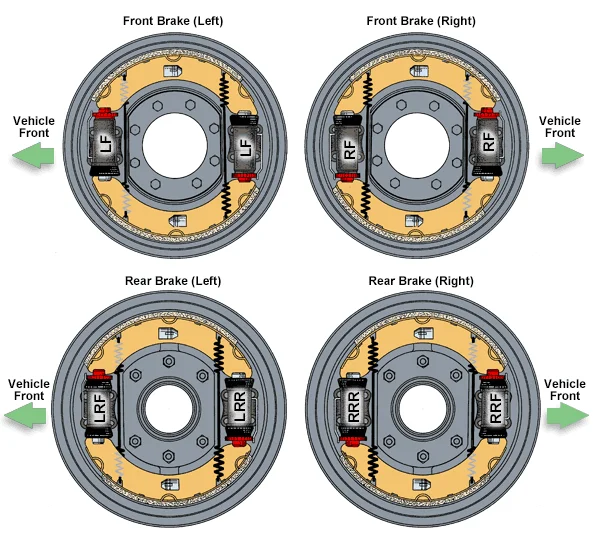 Front Brake (Left)

Vehicle Front

LF

LF

Front Brake (Right)

RF

RF

Vehicle Front

Rear Brake (Left)

Vehicle Front

LRF

LRR

Rear Brake (Right)

RRR

RRF

Vehicle Front