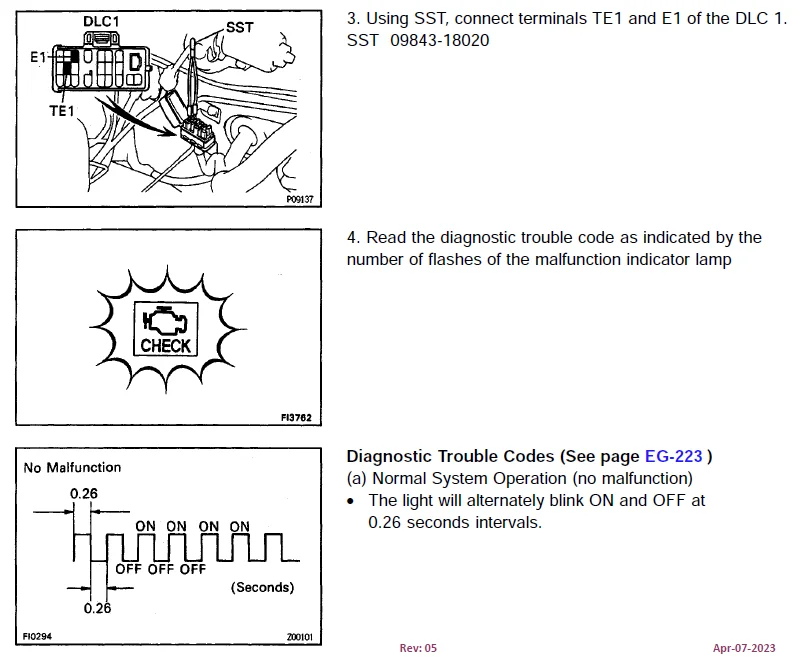 DLC1
SST
E1
TE1
P09137

3. Using SST, connect terminals TE1 and E1 of the DLC 1.
SST 09843-18020

CHECK
FI3762

4. Read the diagnostic trouble code as indicated by the number of flashes of the malfunction indicator lamp

No Malfunction
0.26
ON ON ON ON
OFF OFF OFF
(Seconds)
0.26
FI0294
Z00101

Diagnostic Trouble Codes (See page EG-223 )
(a) Normal System Operation (no malfunction)
• The light will alternately blink ON and OFF at 0.26 seconds intervals.

Rev: 05

Apr-07-2023