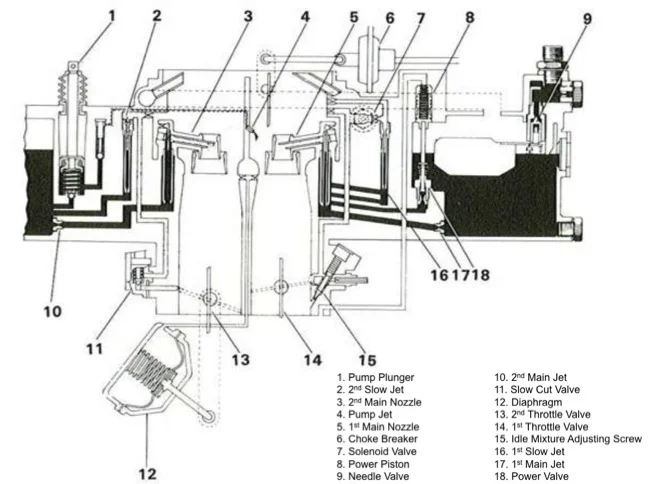 1 2 3 4 5 6 7 8 9

10

11

12

13

14

15

16 17 18

1. Pump Plunger
2. 2$^{nd}$ Slow Jet
3. 2$^{nd}$ Main Nozzle
4. Pump Jet
5. 1$^{st}$ Main Nozzle
6. Choke Breaker
7. Solenoid Valve
8. Power Piston
9. Needle Valve

10. 2$^{nd}$ Main Jet
11. Slow Cut Valve
12. Diaphragm
13. 2$^{nd}$ Throttle Valve
14. 1$^{st}$ Throttle Valve
15. Idle Mixture Adjusting Screw
16. 1$^{st}$ Slow Jet
17. 1$^{st}$ Main Jet
18. Power Valve