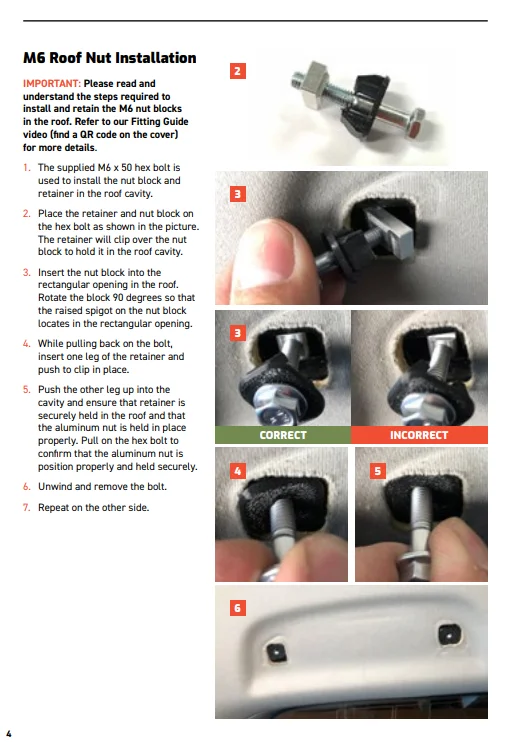 M6 Roof Nut Installation

IMPORTANT: Please read and understand the steps required to install and retain the M6 nut blocks in the roof. Refer to our Fitting Guide video (find a QR code on the cover) for more details.

1. The supplied M6 x 50 hex bolt is used to install the nut block and retainer in the roof cavity.

2. Place the retainer and nut block on the hex bolt as shown in the picture. The retainer will clip over the nut block to hold it in the roof cavity.

3. Insert the nut block into the rectangular opening in the roof. Rotate the block 90 degrees so that the raised spigot on the nut block locates in the rectangular opening.

4. While pulling back on the bolt, insert one leg of the retainer and push to clip in place.

5. Push the other leg up into the cavity and ensure that retainer is securely held in the roof and that the aluminum nut is held in place properly. Pull on the hex bolt to confirm that the aluminum nut is position properly and held securely.

6. Unwind and remove the bolt.

7. Repeat on the other side.

2

3

3

CORRECT

INCORRECT

4

5

6

4