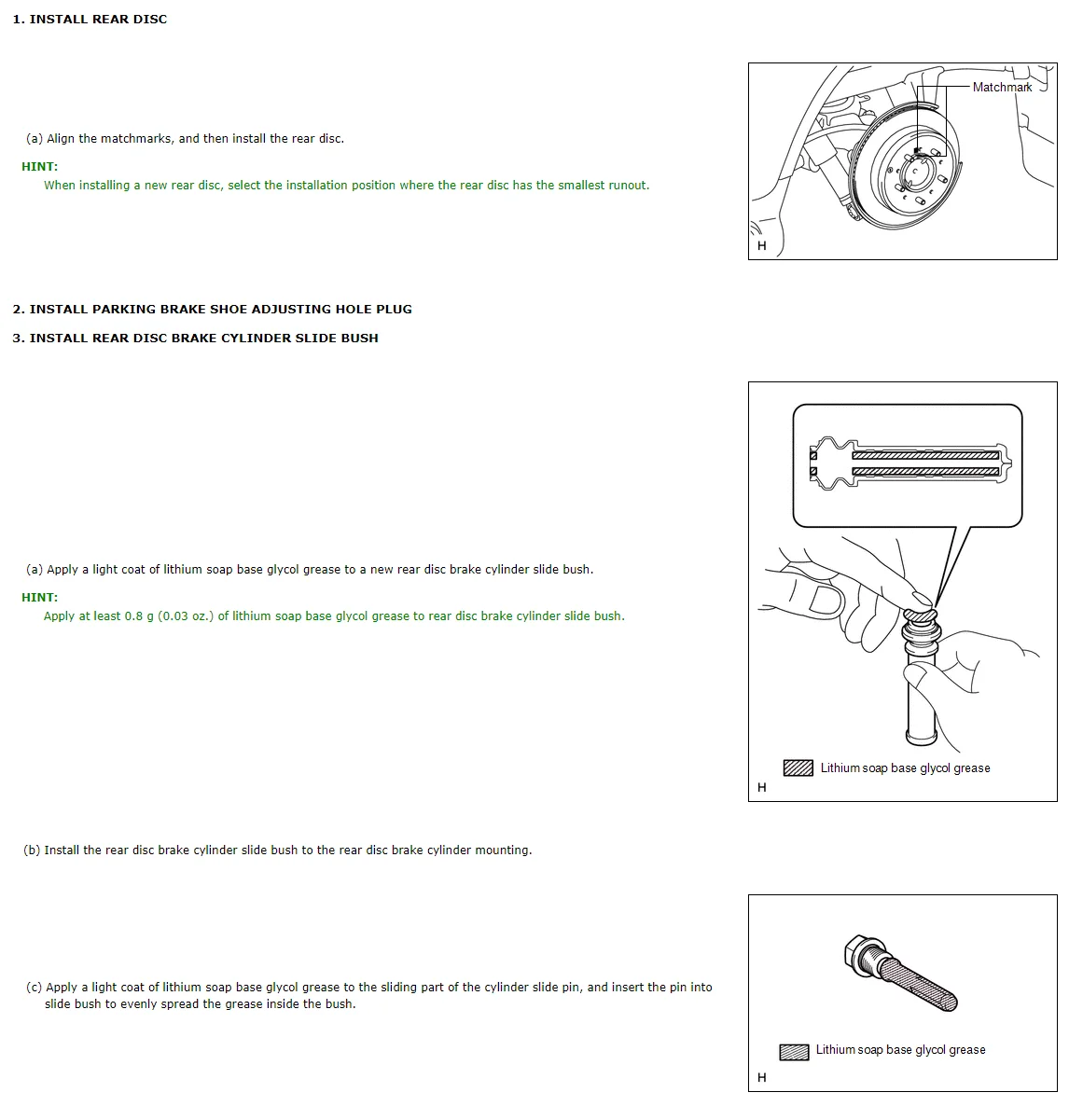 1. INSTALL REAR DISC

(a) Align the matchmarks, and then install the rear disc.

HINT:

When installing a new rear disc, select the installation position where the rear disc has the smallest runout.

Matchmark

H

2. INSTALL PARKING BRAKE SHOE ADJUSTING HOLE PLUG

3. INSTALL REAR DISC BRAKE CYLINDER SLIDE BUSH

(a) Apply a light coat of lithium soap base glycol grease to a new rear disc brake cylinder slide bush.

HINT:

Apply at least 0.8 g (0.03 oz.) of lithium soap base glycol grease to rear disc brake cylinder slide bush.

Lithium soap base glycol grease

H

(b) Install the rear disc brake cylinder slide bush to the rear disc brake cylinder mounting.

(c) Apply a light coat of lithium soap base glycol grease to the sliding part of the cylinder slide pin, and insert the pin into slide bush to evenly spread the grease inside the bush.

Lithium soap base glycol grease

H