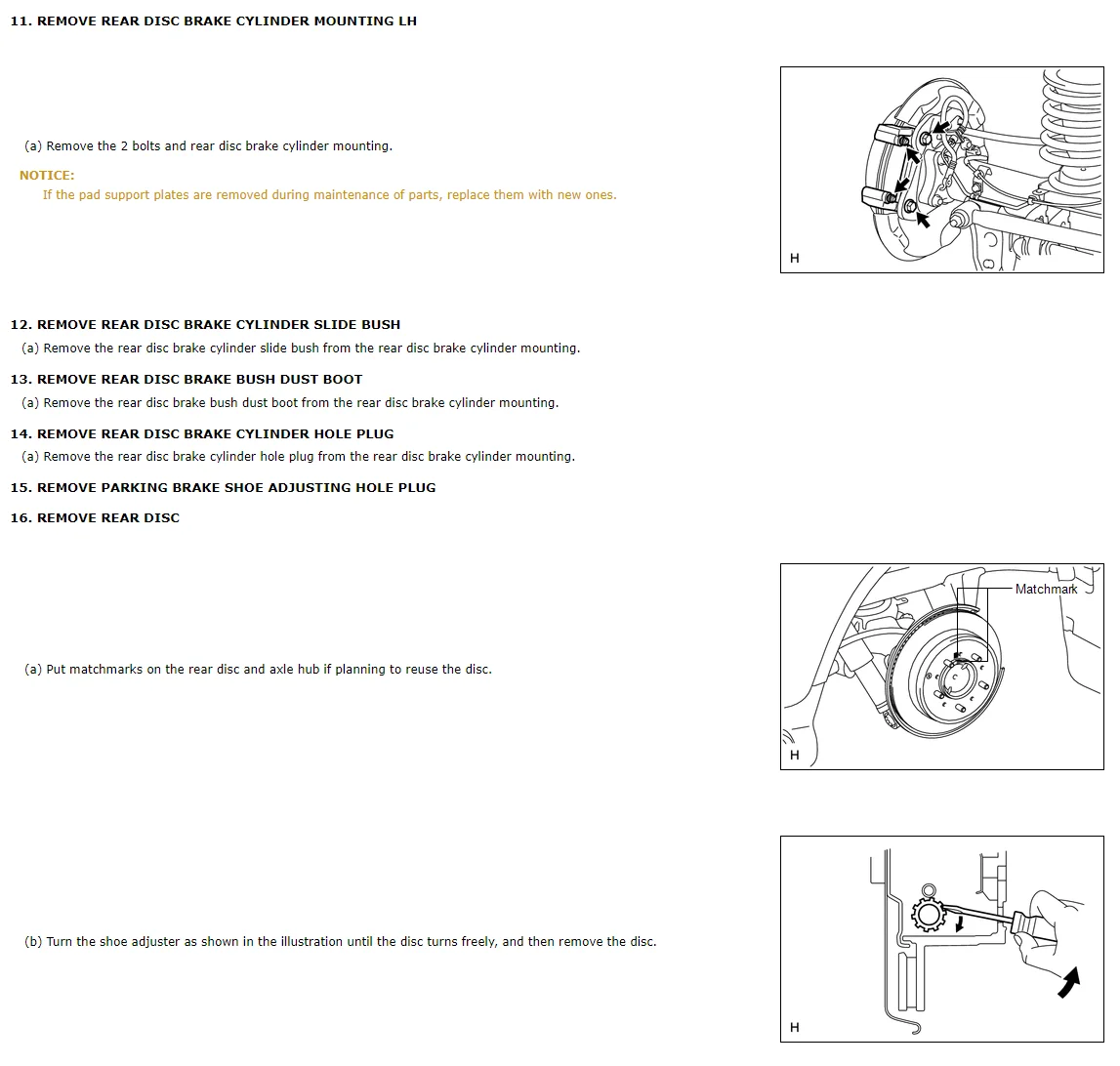 11. REMOVE REAR DISC BRAKE CYLINDER MOUNTING LH

(a) Remove the 2 bolts and rear disc brake cylinder mounting.

NOTICE:

If the pad support plates are removed during maintenance of parts, replace them with new ones.

H

12. REMOVE REAR DISC BRAKE CYLINDER SLIDE BUSH

(a) Remove the rear disc brake cylinder slide bush from the rear disc brake cylinder mounting.

13. REMOVE REAR DISC BRAKE BUSH DUST BOOT

(a) Remove the rear disc brake bush dust boot from the rear disc brake cylinder mounting.

14. REMOVE REAR DISC BRAKE CYLINDER HOLE PLUG

(a) Remove the rear disc brake cylinder hole plug from the rear disc brake cylinder mounting.

15. REMOVE PARKING BRAKE SHOE ADJUSTING HOLE PLUG

16. REMOVE REAR DISC

(a) Put matchmarks on the rear disc and axle hub if planning to reuse the disc.

Matchmark

H

(b) Turn the shoe adjuster as shown in the illustration until the disc turns freely, and then remove the disc.

H