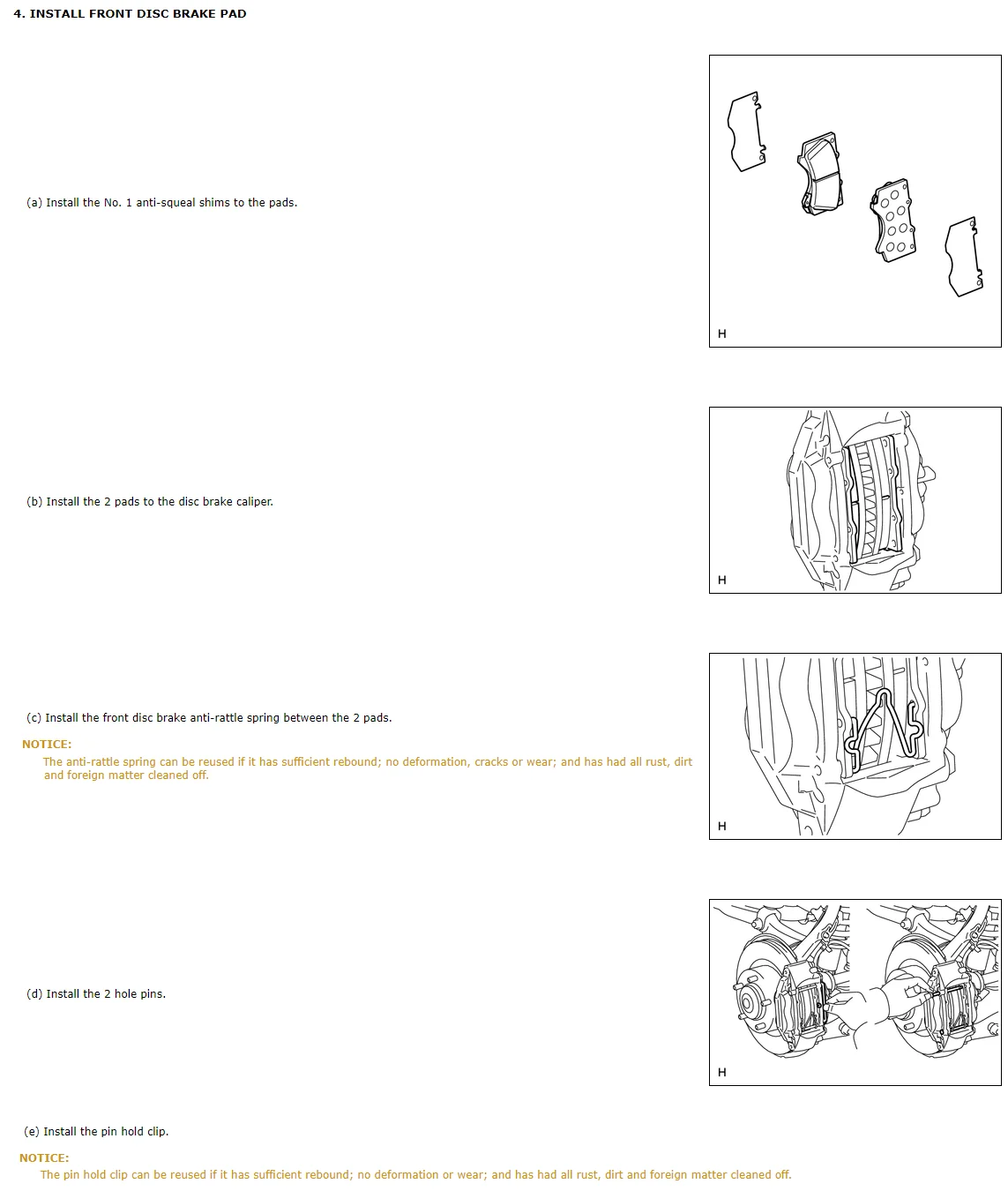 4. INSTALL FRONT DISC BRAKE PAD

(a) Install the No. 1 anti-squeal shims to the pads.

H

(b) Install the 2 pads to the disc brake caliper.

H

(c) Install the front disc brake anti-rattle spring between the 2 pads.

NOTICE:
The anti-rattle spring can be reused if it has sufficient rebound; no deformation, cracks or wear; and has had all rust, dirt and foreign matter cleaned off.

H

(d) Install the 2 hole pins.

H

(e) Install the pin hold clip.

NOTICE:
The pin hold clip can be reused if it has sufficient rebound; no deformation or wear; and has had all rust, dirt and foreign matter cleaned off.