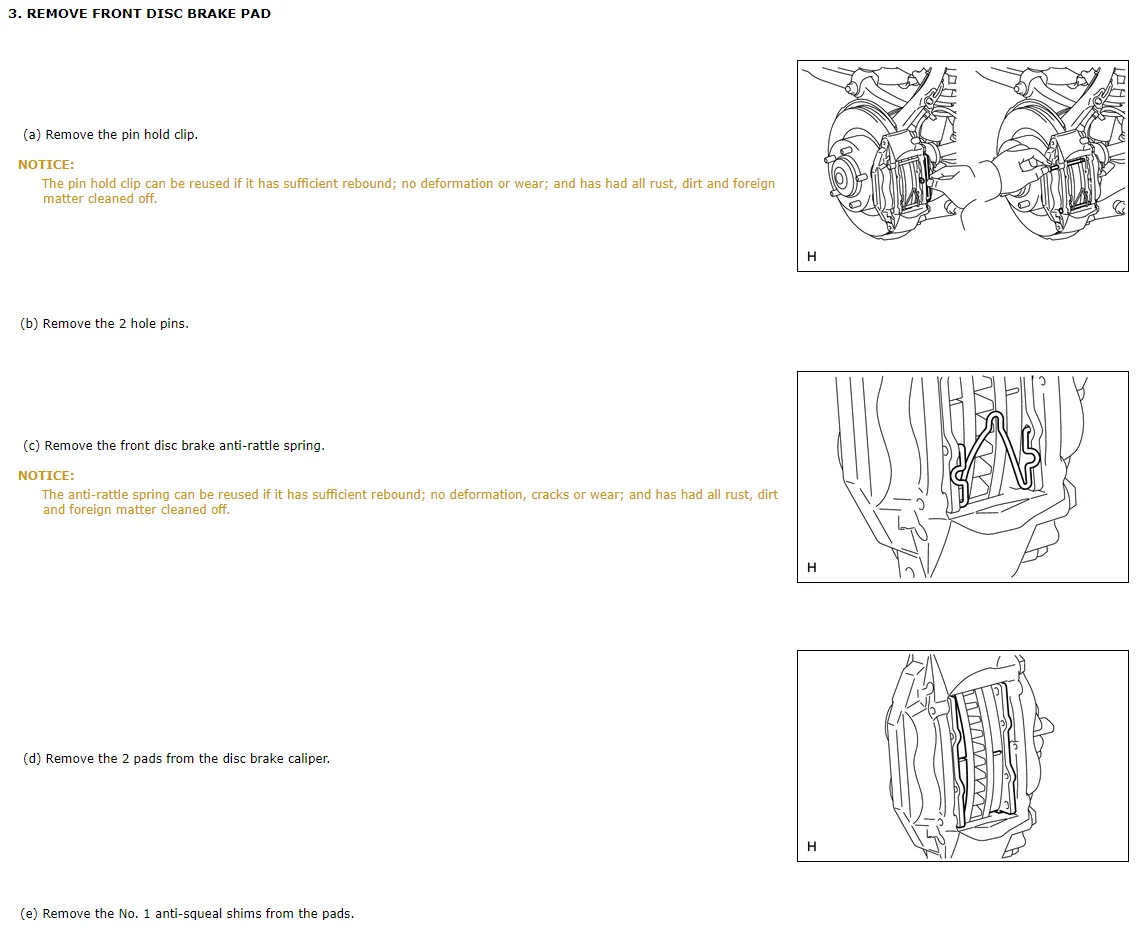 3. REMOVE FRONT DISC BRAKE PAD

(a) Remove the pin hold clip.

NOTICE:

The pin hold clip can be reused if it has sufficient rebound; no deformation or wear; and has had all rust, dirt and foreign matter cleaned off.

H

(b) Remove the 2 hole pins.

(c) Remove the front disc brake anti-rattle spring.

NOTICE:

The anti-rattle spring can be reused if it has sufficient rebound; no deformation, cracks or wear; and has had all rust, dirt and foreign matter cleaned off.

H

(d) Remove the 2 pads from the disc brake caliper.

H

(e) Remove the No. 1 anti-squeal shims from the pads.