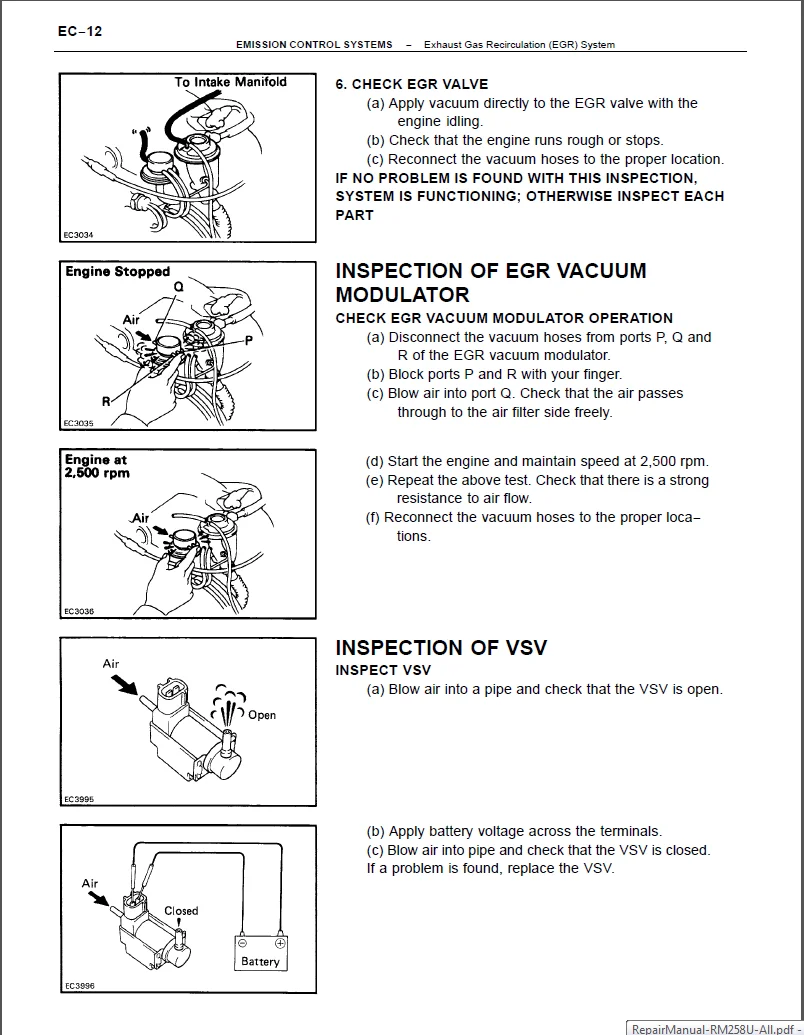 EC–12

EMISSION CONTROL SYSTEMS – Exhaust Gas Recirculation (EGR) System

To Intake Manifold

EC3034

6. CHECK EGR VALVE
(a) Apply vacuum directly to the EGR valve with the engine idling.
(b) Check that the engine runs rough or stops.
(c) Reconnect the vacuum hoses to the proper location.
IF NO PROBLEM IS FOUND WITH THIS INSPECTION, SYSTEM IS FUNCTIONING; OTHERWISE INSPECT EACH PART

Engine Stopped
Q
Air
P
R
EC3035

INSPECTION OF EGR VACUUM MODULATOR
CHECK EGR VACUUM MODULATOR OPERATION
(a) Disconnect the vacuum hoses from ports P, Q and R of the EGR vacuum modulator.
(b) Block ports P and R with your finger.
(c) Blow air into port Q. Check that the air passes through to the air filter side freely.

Engine at 2,500 rpm
Air
EC3036

(d) Start the engine and maintain speed at 2,500 rpm.
(e) Repeat the above test. Check that there is a strong resistance to air flow.
(f) Reconnect the vacuum hoses to the proper locations.

Air
Open
EC3995

INSPECTION OF VSV
INSPECT VSV
(a) Blow air into a pipe and check that the VSV is open.

Air
Closed
Battery
EC3996

(b) Apply battery voltage across the terminals.
(c) Blow air into pipe and check that the VSV is closed.
If a problem is found, replace the VSV.

RepairManual-RM258U-All.pdf -