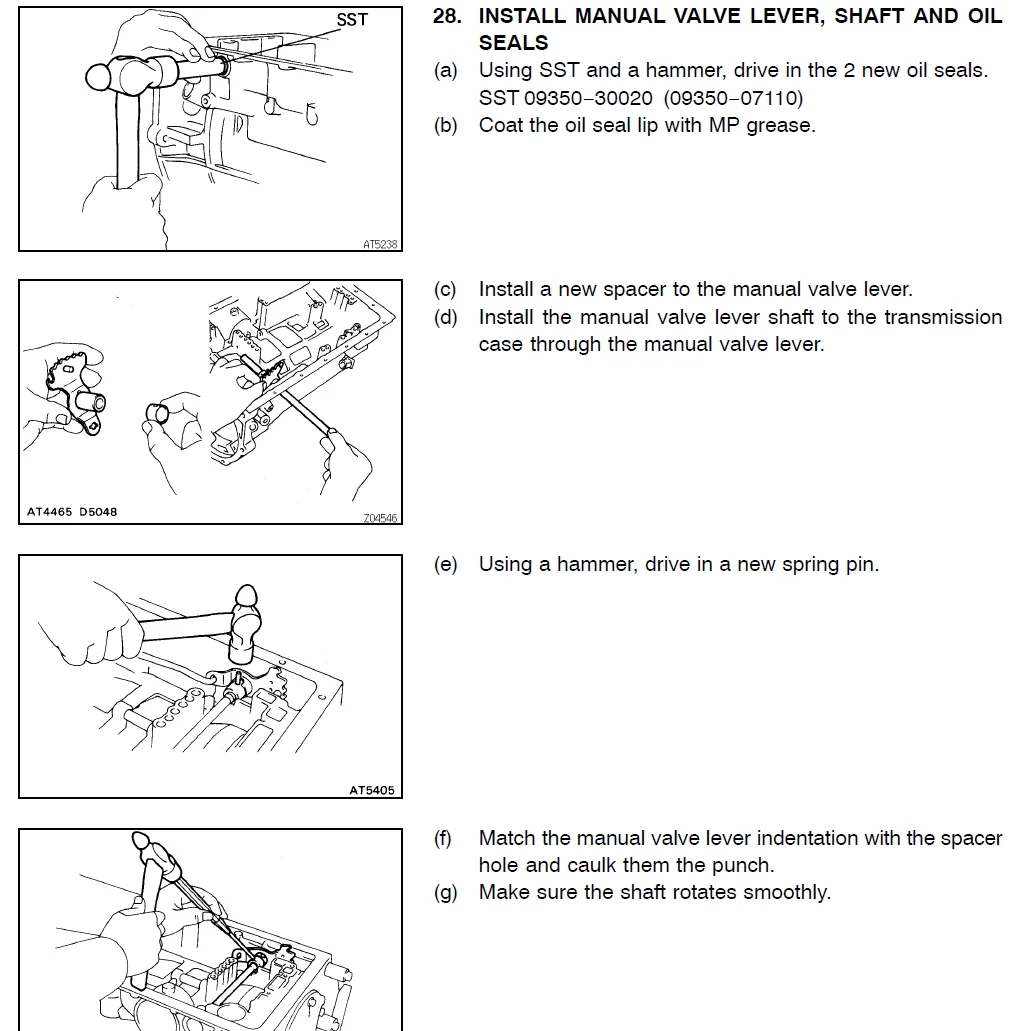 SST

AT5238

28. INSTALL MANUAL VALVE LEVER, SHAFT AND OIL SEALS
(a) Using SST and a hammer, drive in the 2 new oil seals.
SST 09350–30020 (09350–07110)
(b) Coat the oil seal lip with MP grease.

AT4465 D5048

Z04546

(c) Install a new spacer to the manual valve lever.
(d) Install the manual valve lever shaft to the transmission case through the manual valve lever.

AT5405

(e) Using a hammer, drive in a new spring pin.

(f) Match the manual valve lever indentation with the spacer hole and caulk them the punch.
(g) Make sure the shaft rotates smoothly.