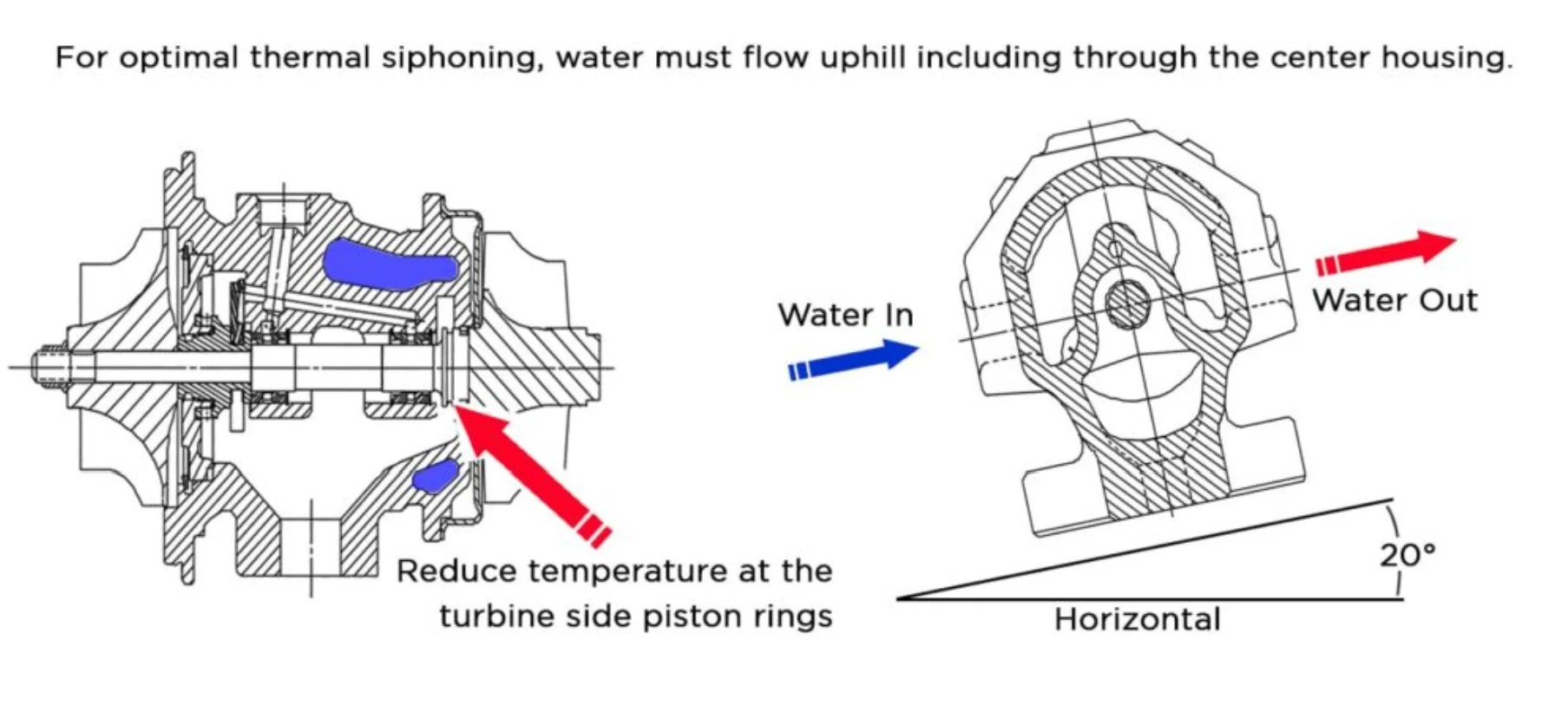 For optimal thermal siphoning, water must flow uphill including through the center housing.

Reduce temperature at the turbine side piston rings

Water In

Water Out

20°

Horizontal