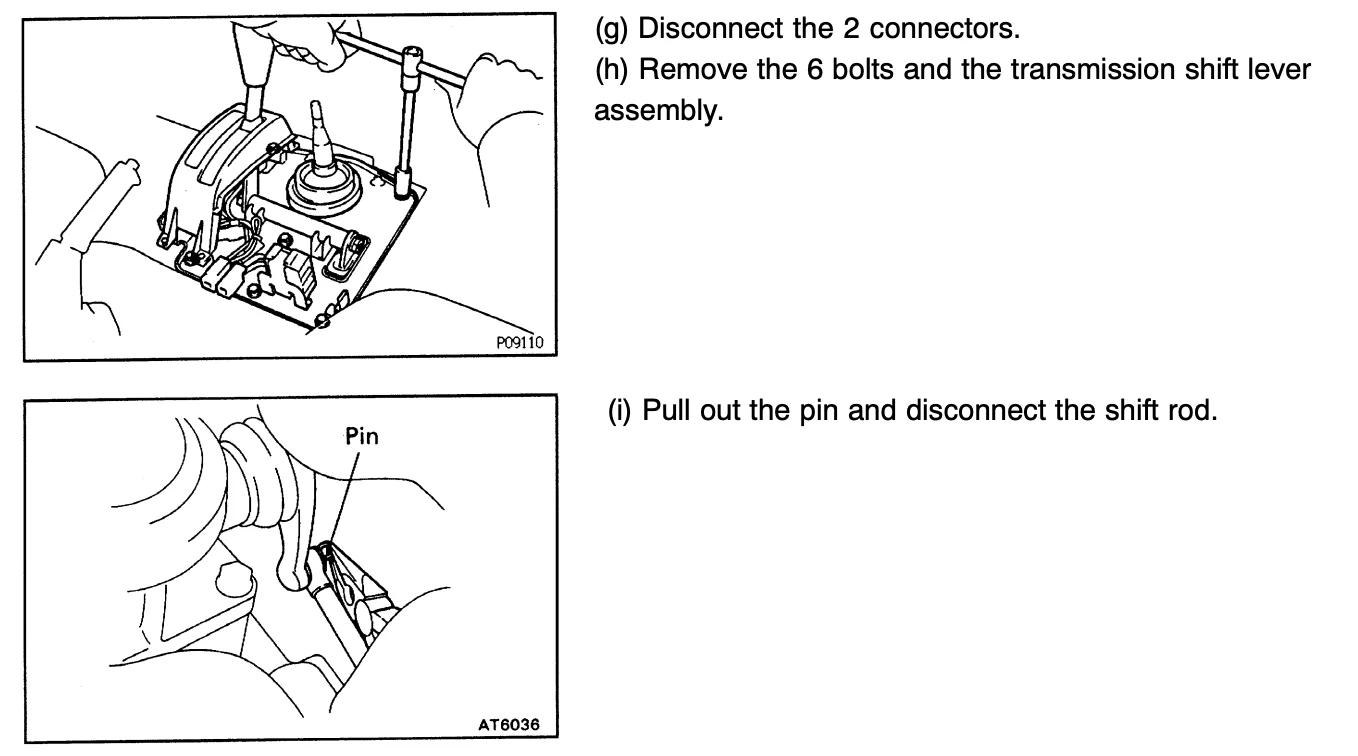 P09110

(g) Disconnect the 2 connectors.
(h) Remove the 6 bolts and the transmission shift lever assembly.

Pin

AT6036

(i) Pull out the pin and disconnect the shift rod.