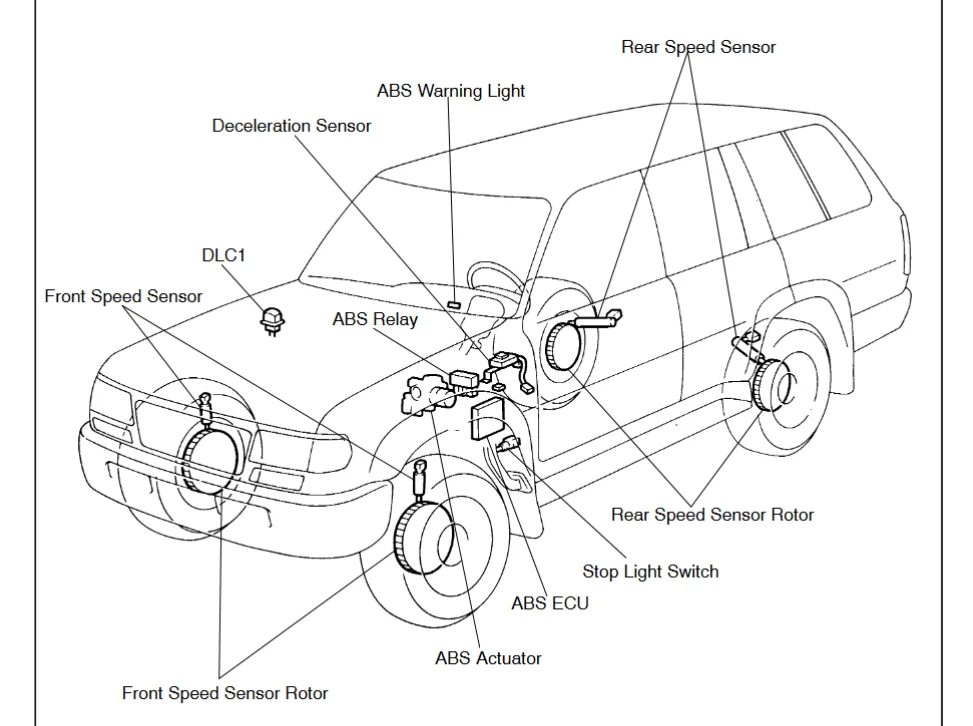 Rear Speed Sensor

ABS Warning Light

Deceleration Sensor

DLC1

Front Speed Sensor

ABS Relay

Rear Speed Sensor Rotor

Stop Light Switch

ABS ECU

ABS Actuator

Front Speed Sensor Rotor