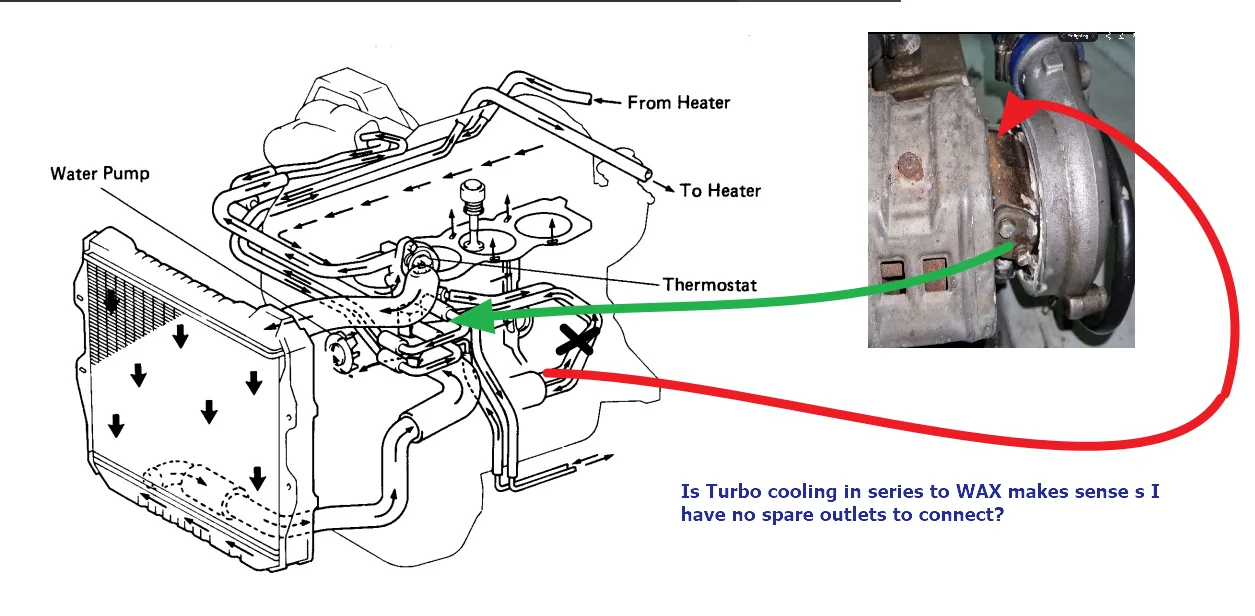 From Heater

Water Pump

To Heater

Thermostat

Is Turbo cooling in series to WAX makes sense s I have no spare outlets to connect?