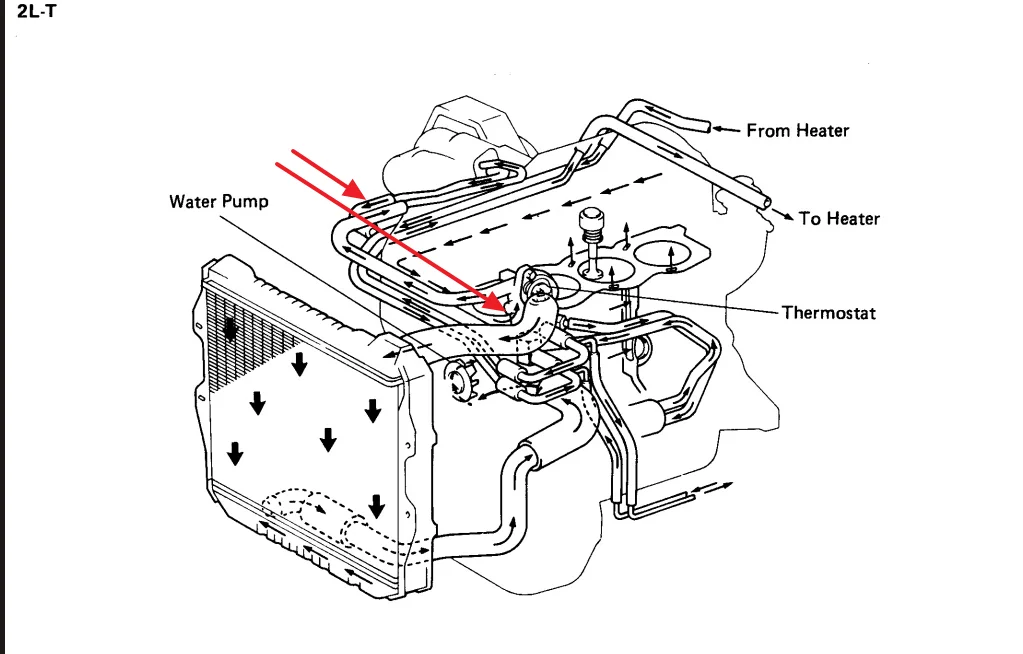 2L-T

From Heater

Water Pump

To Heater

Thermostat